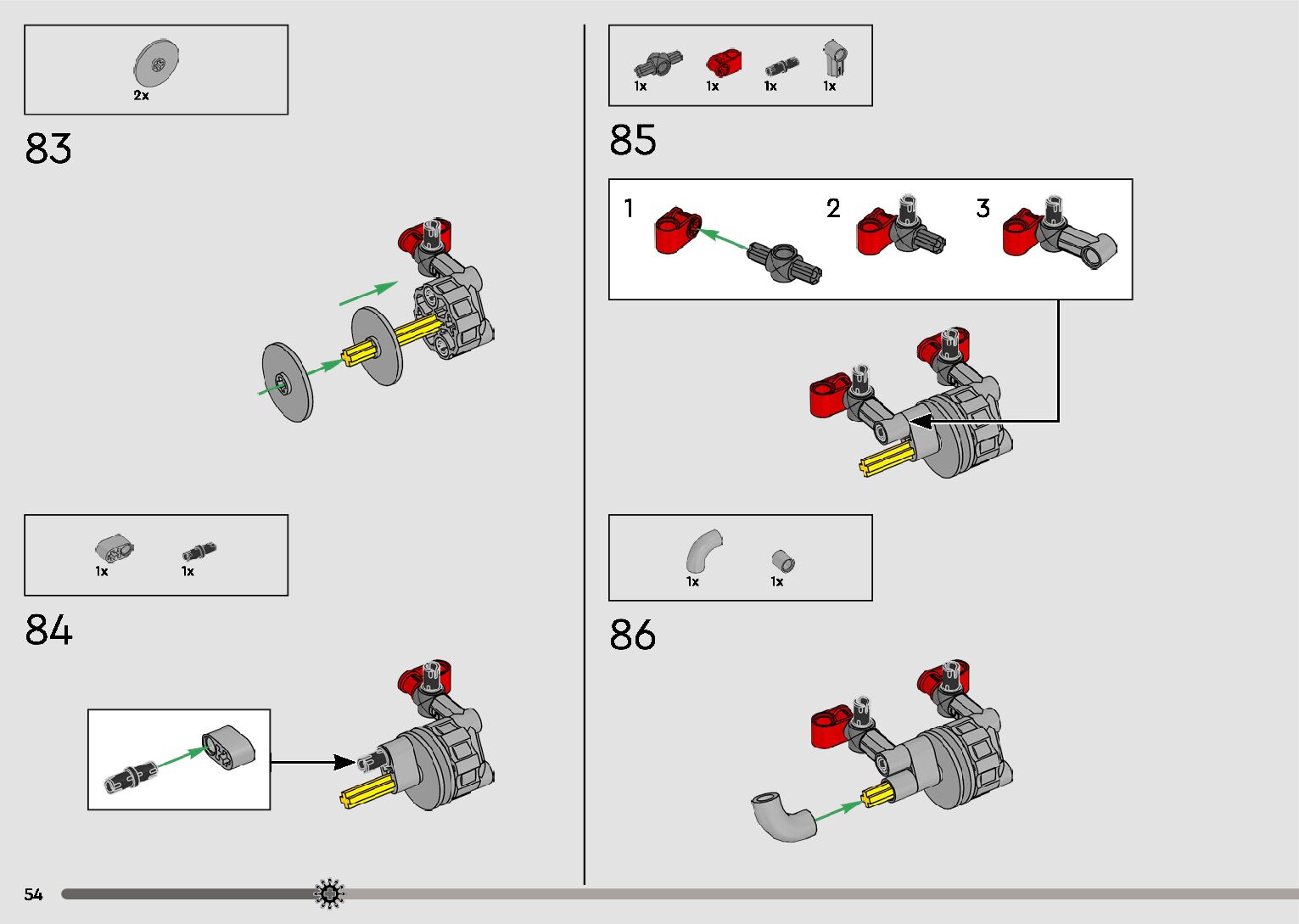 2x

83

1x 1x

84

1x 1x 1x 1x

85

1

2

3

1x 1x

86

54