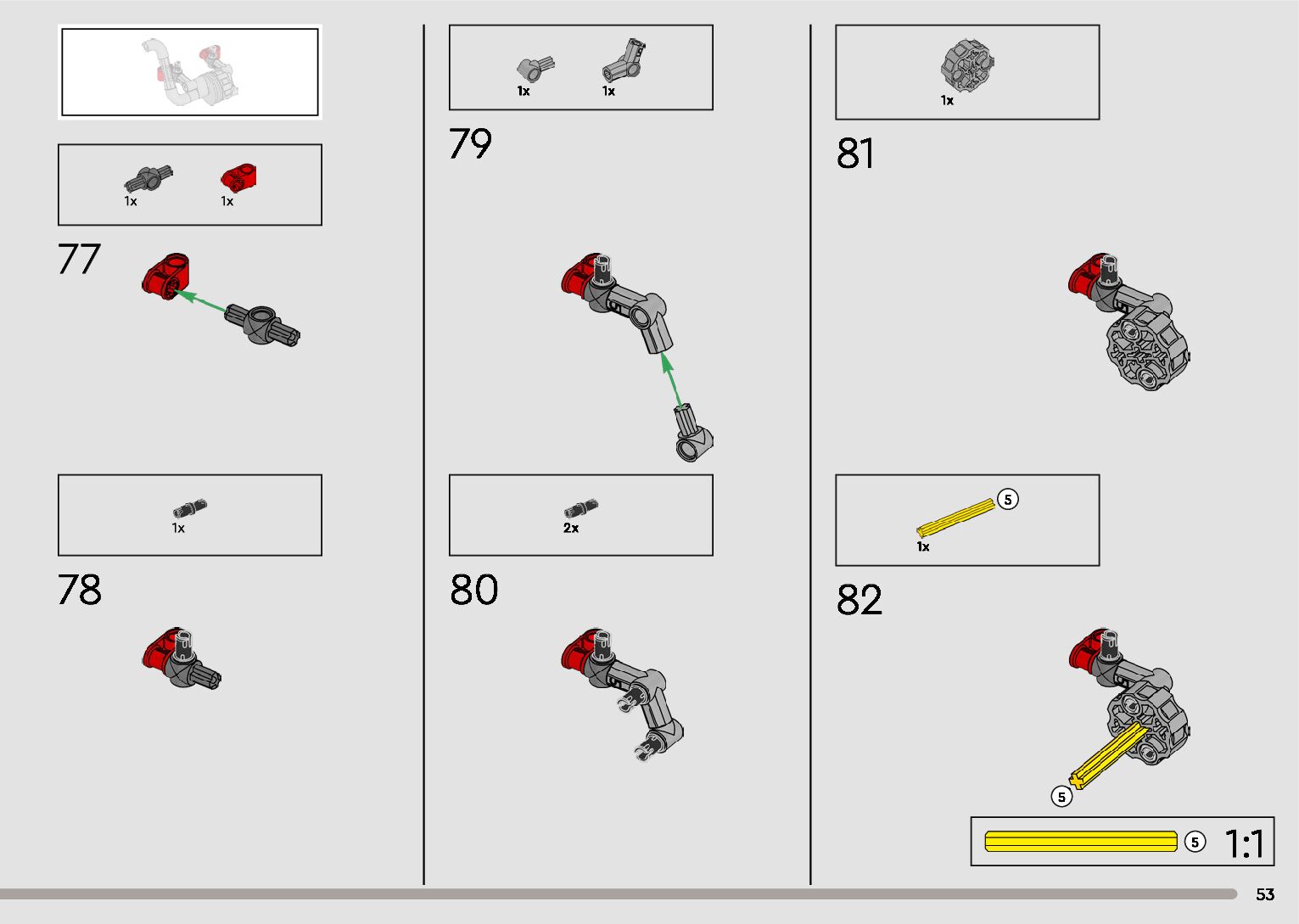 1x 1x

77

1x

78

1x 1x

79

2x

80

1x

81

5
1x

82

5

5 1:1

53