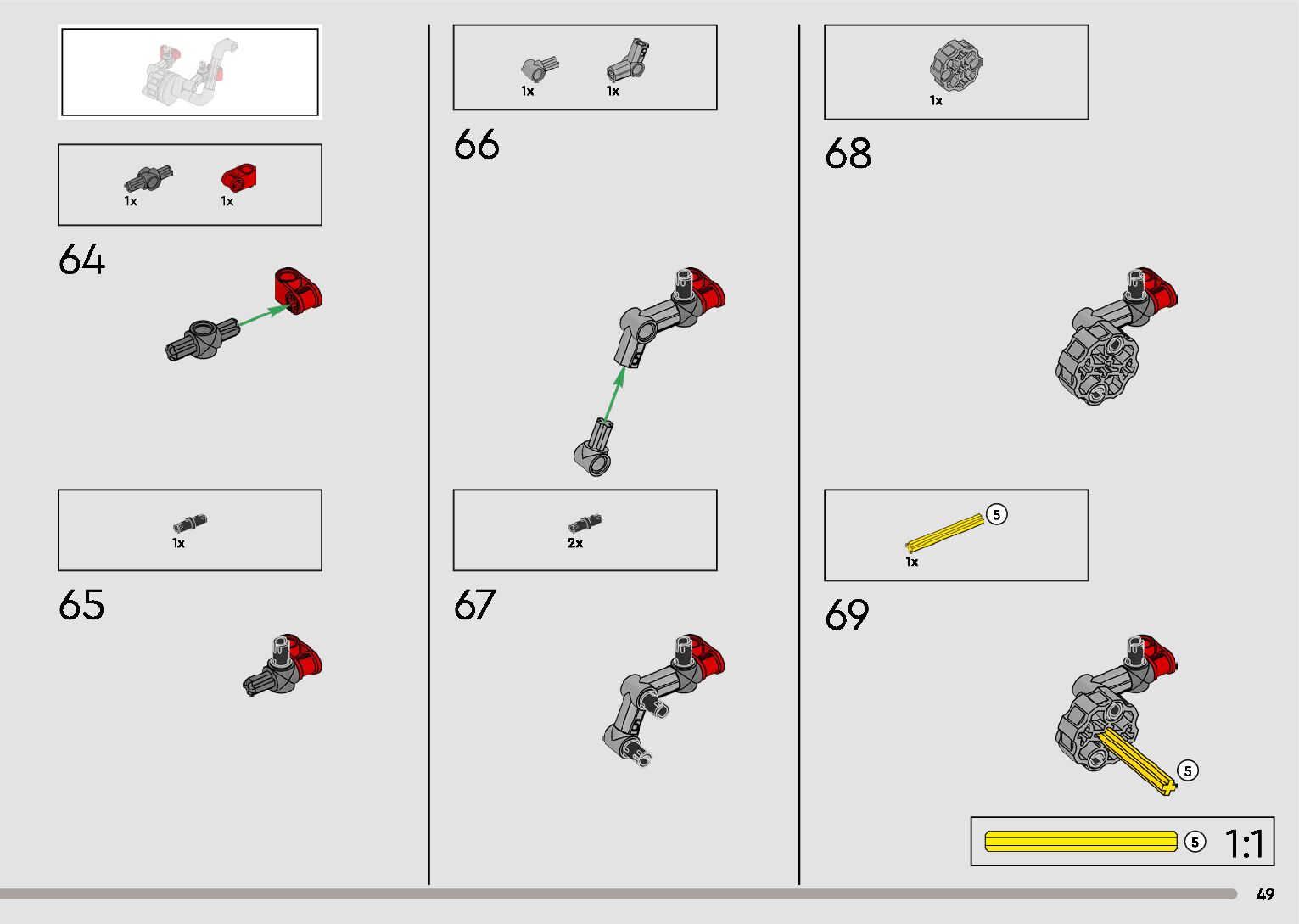 1x
1x

64

1x

65

1x
1x

66

2x

67

1x

68

5
1x

69

5

5 1:1

49