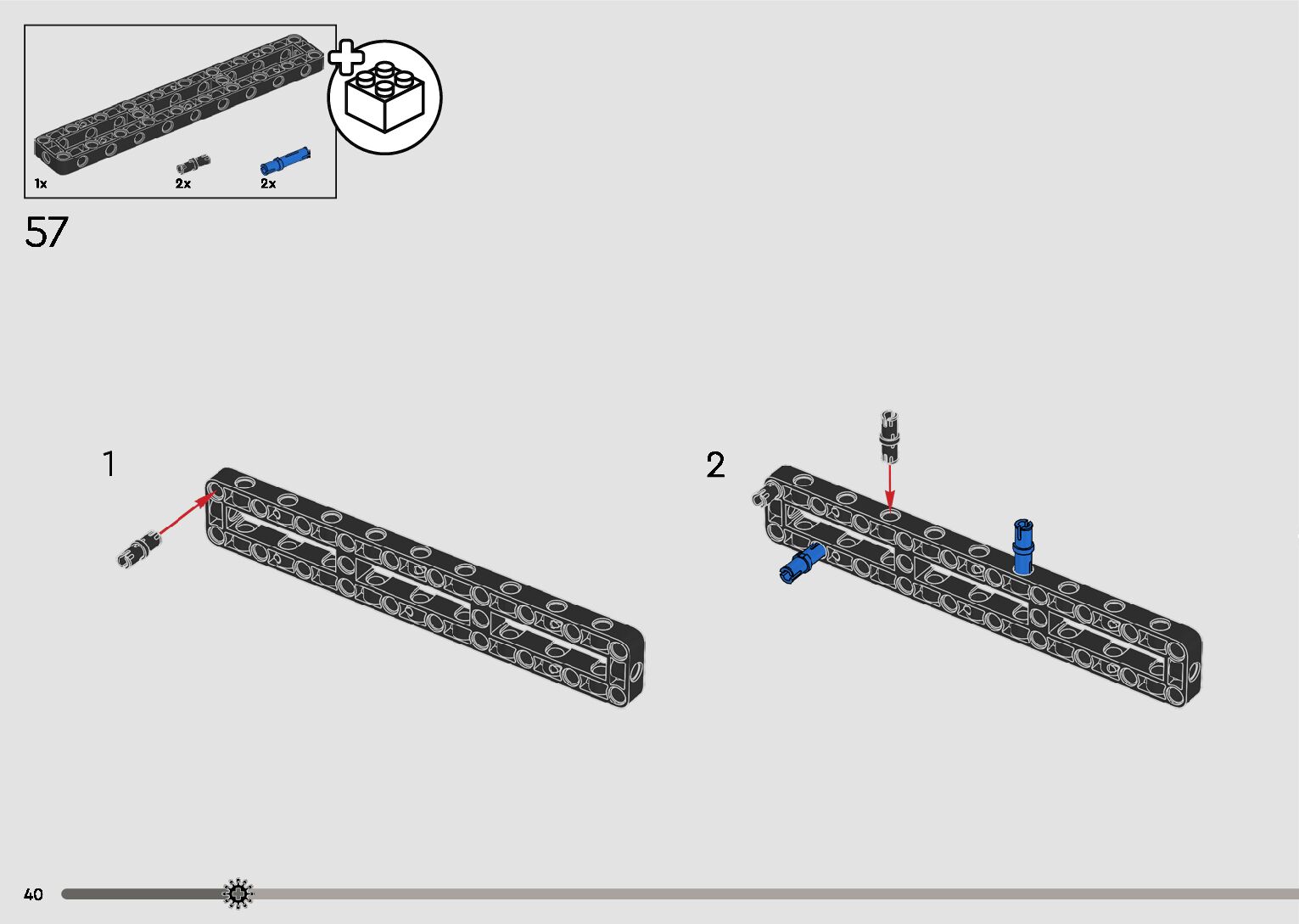 1x 2x 2x

57

1

2

40