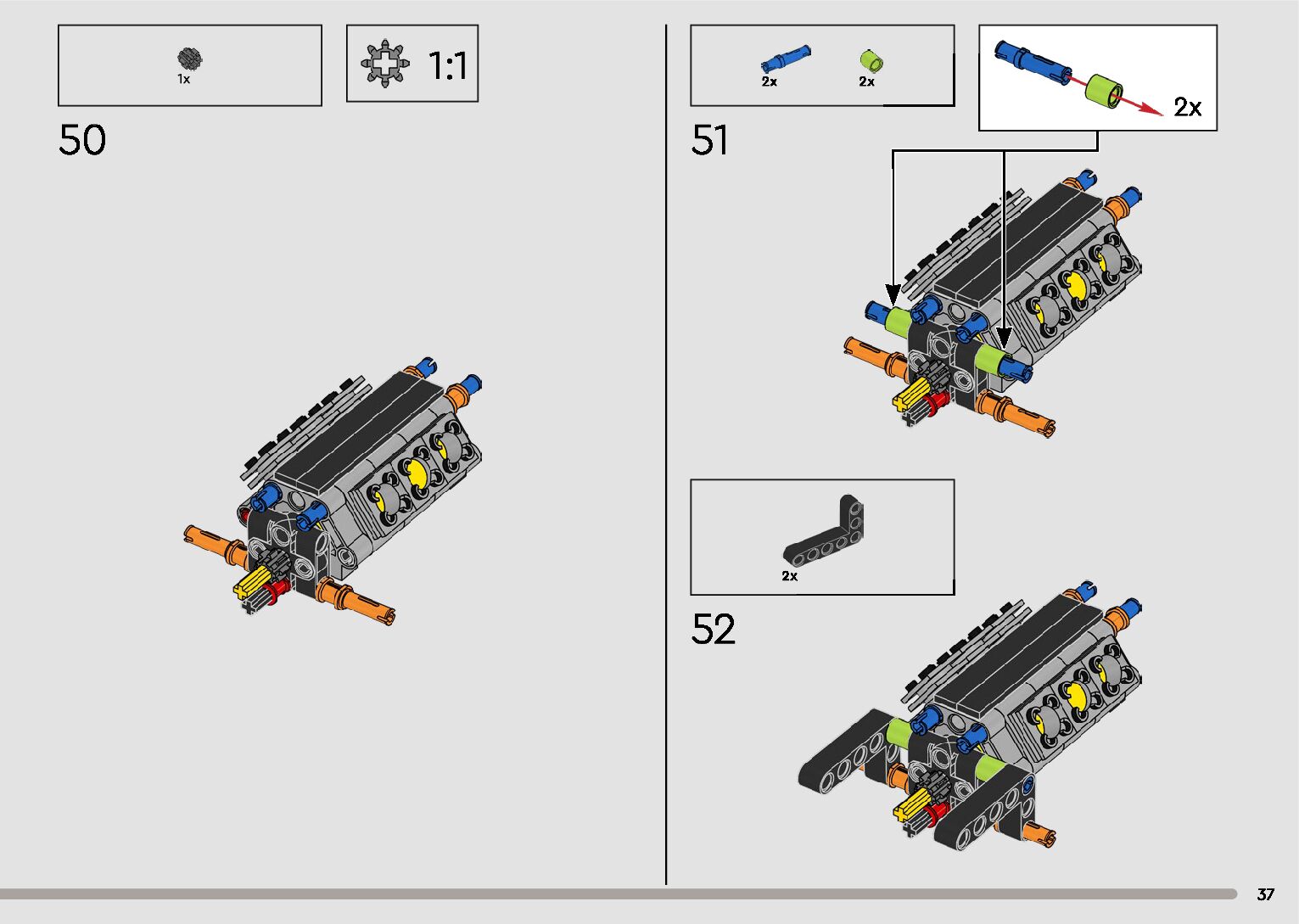 1x

1:1

50

2x 2x

2x

51

2x

52

37