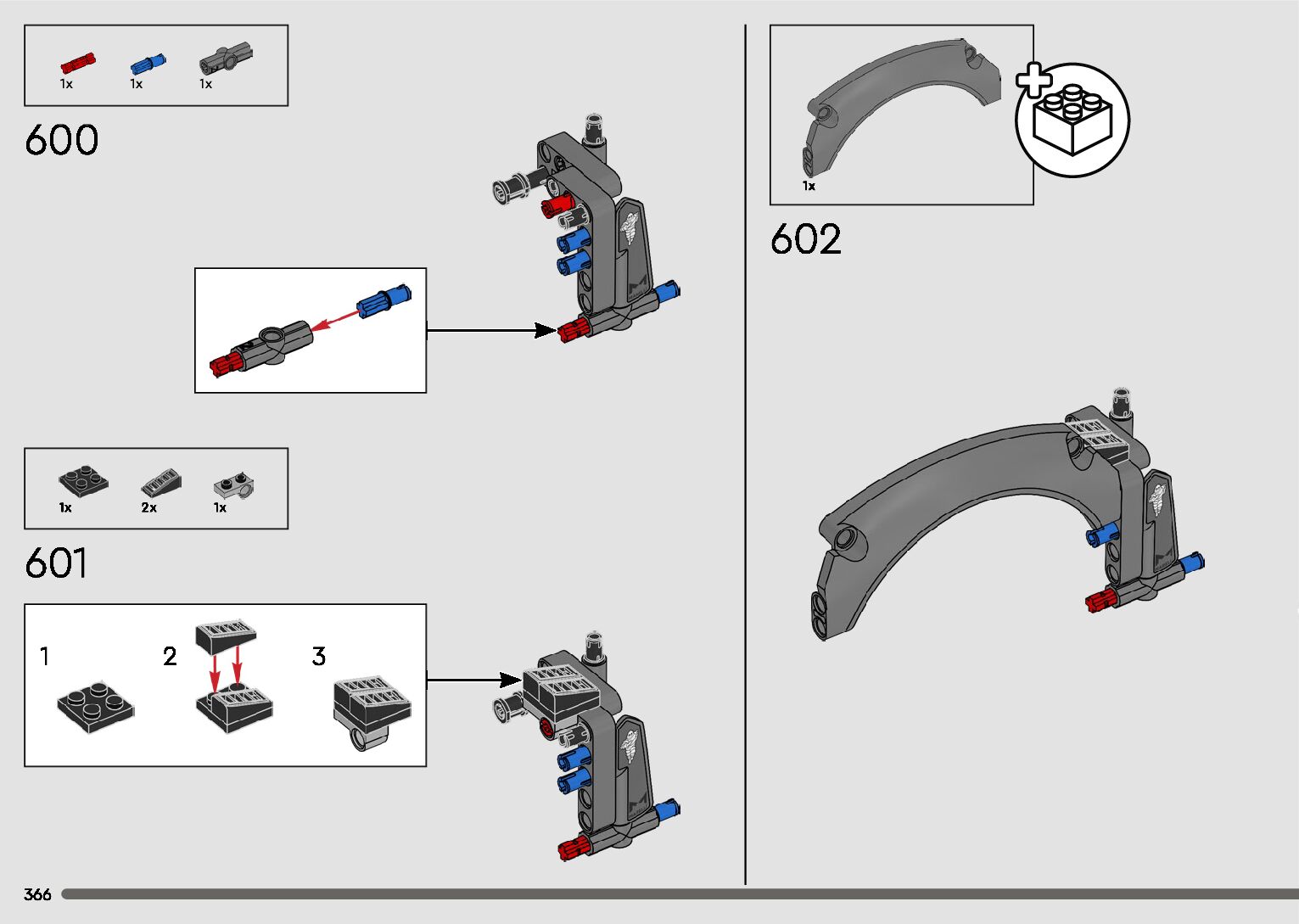 1x 1x 1x

600

1x 2x 1x

601

1

2

3

1x

602

366