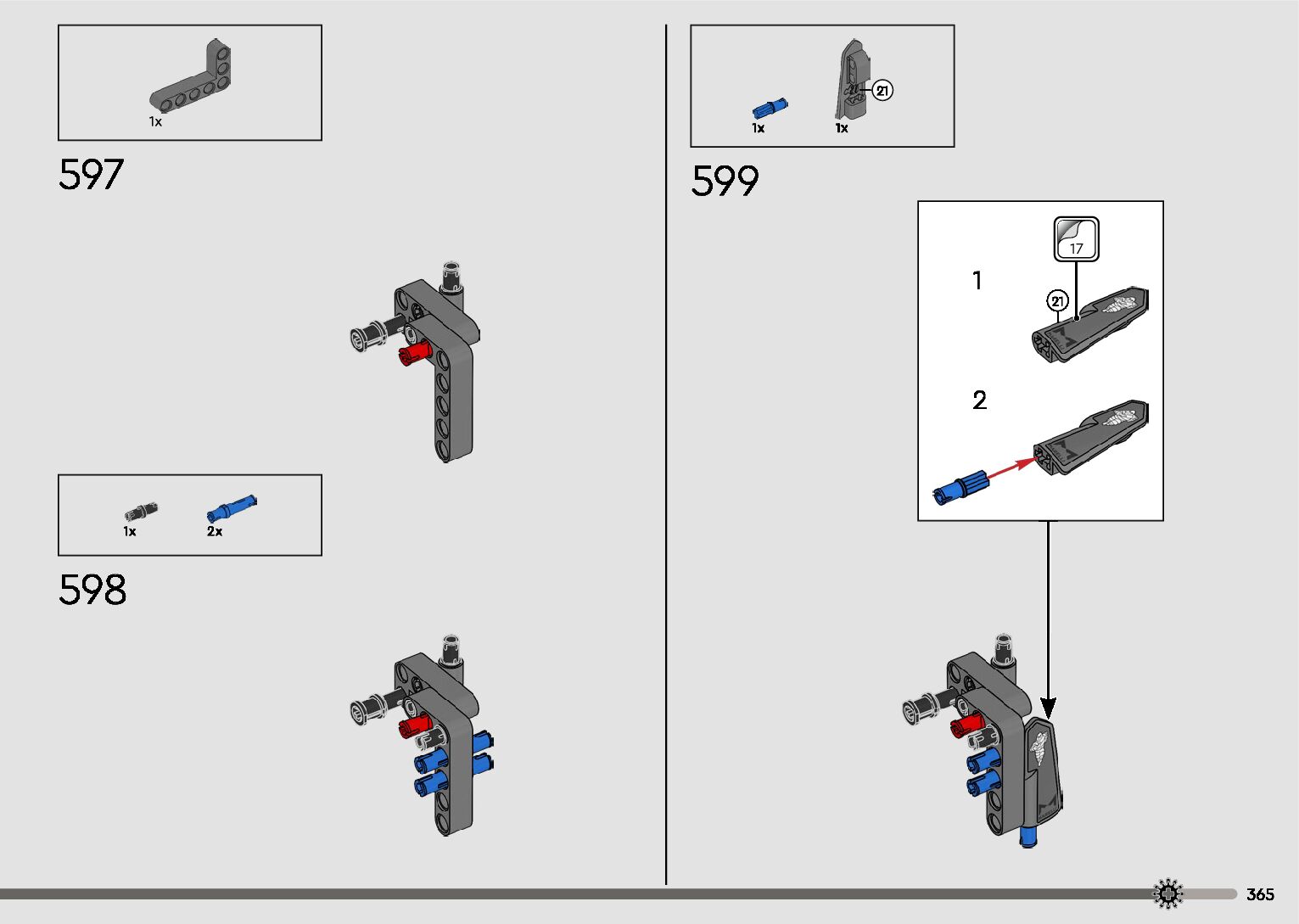 1x

597

1x 2x

598

1x 1x
21

599

17
1
21
2

365