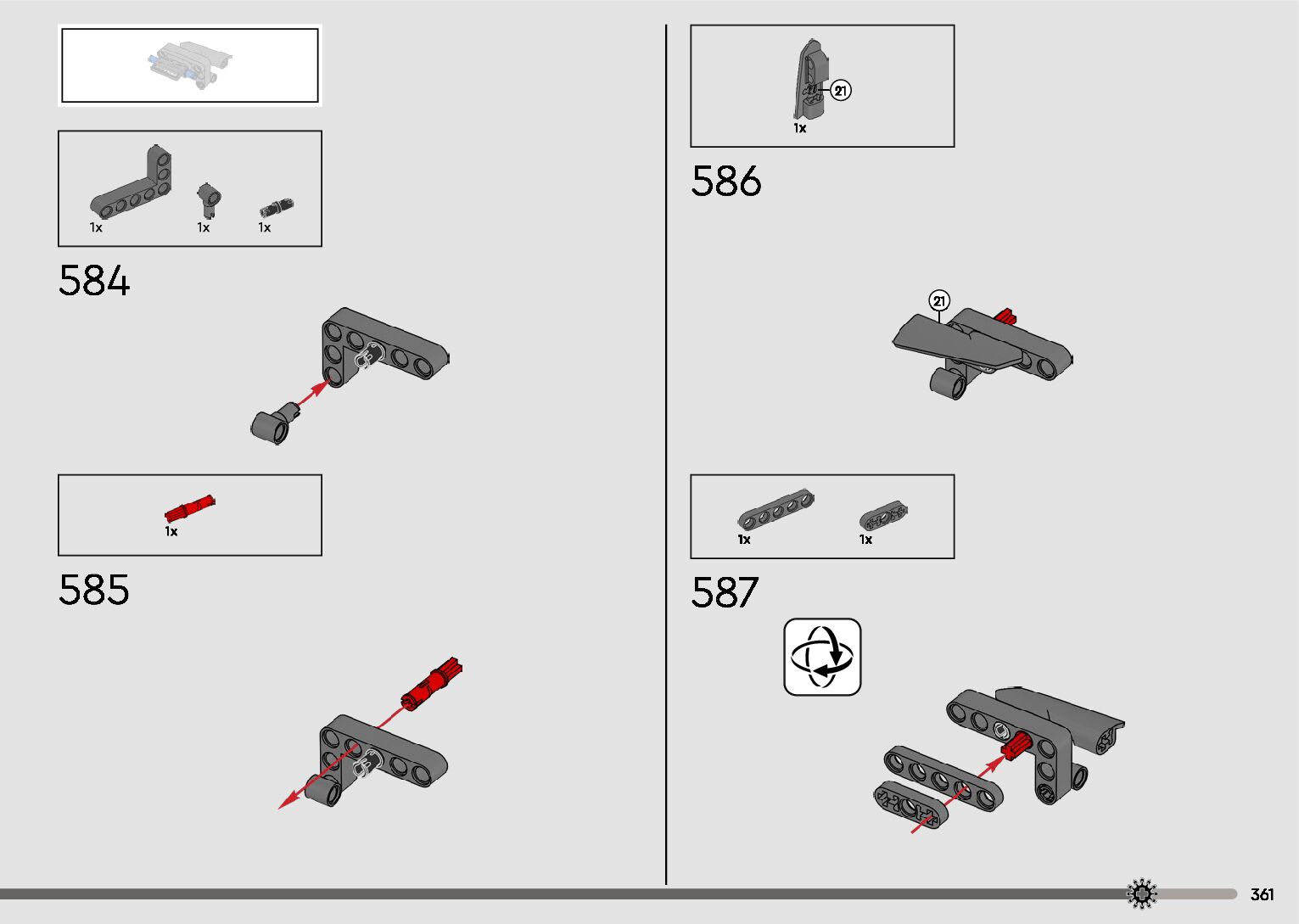 1x 1x 1x

584

1x

585

21

1x

586

21

1x 1x

587

361