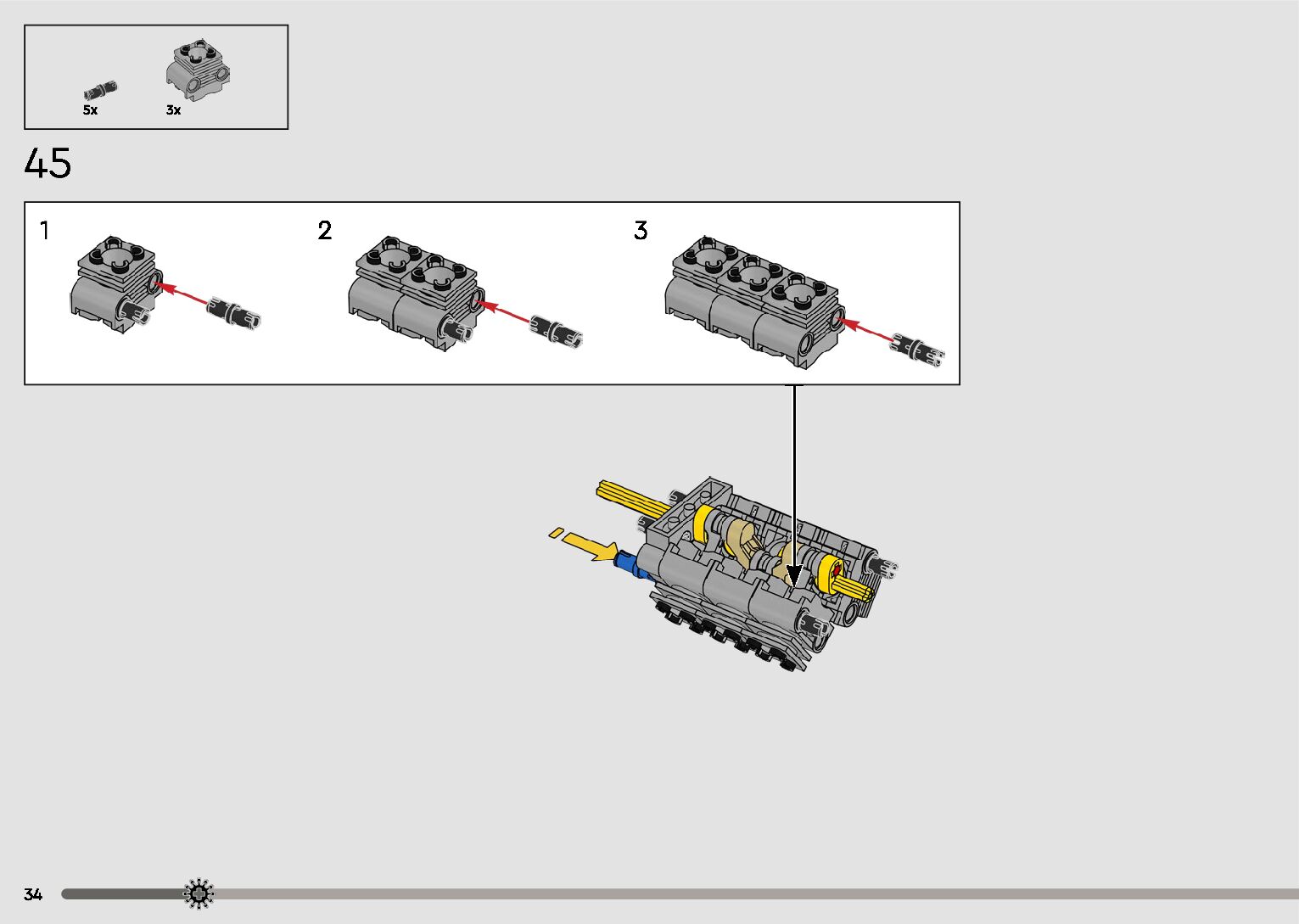 5x
3x

45

1

2

3

34