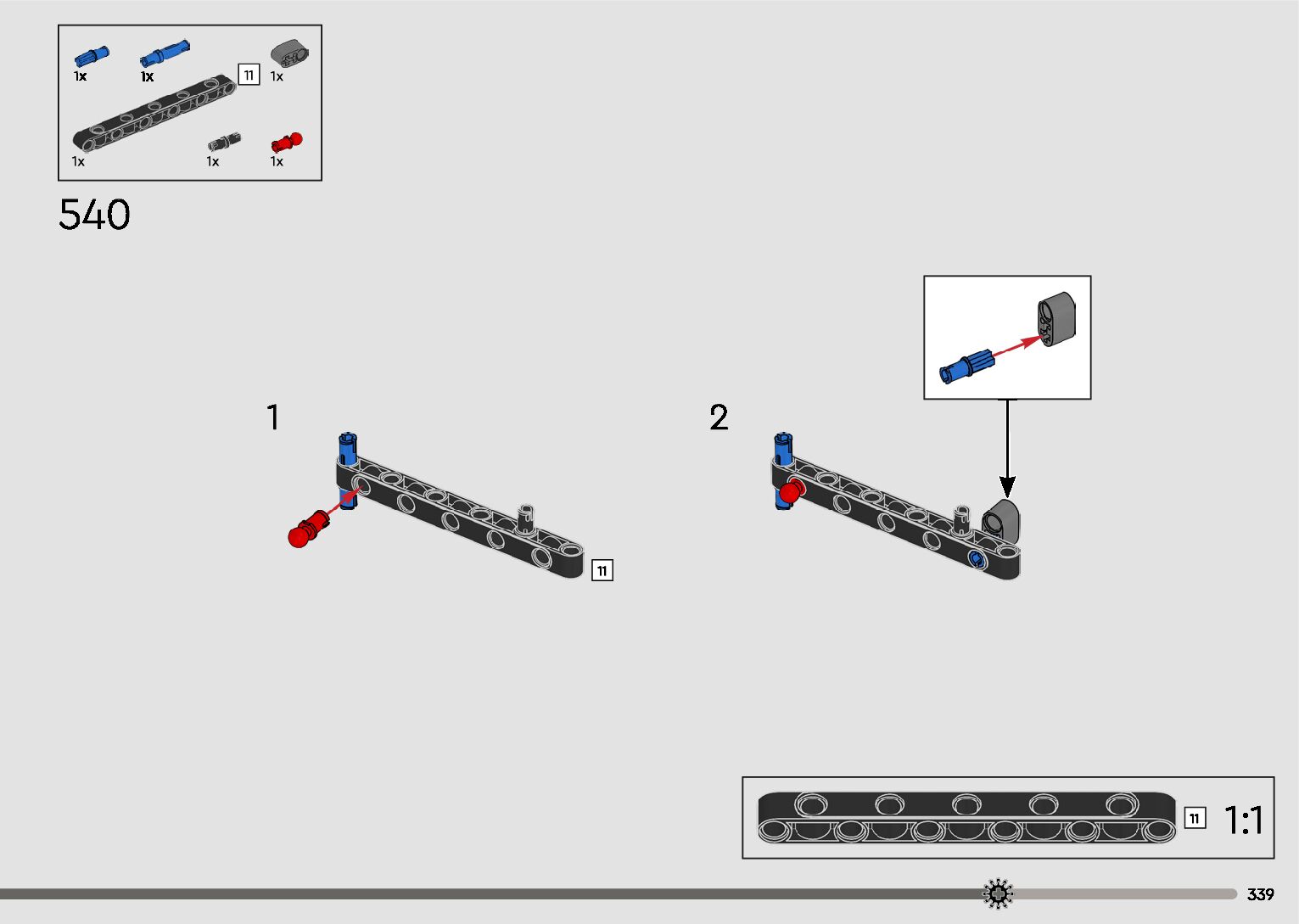 1x 1x 11 1x

1x 1x 1x

540

1

11

2

11 1:1

339