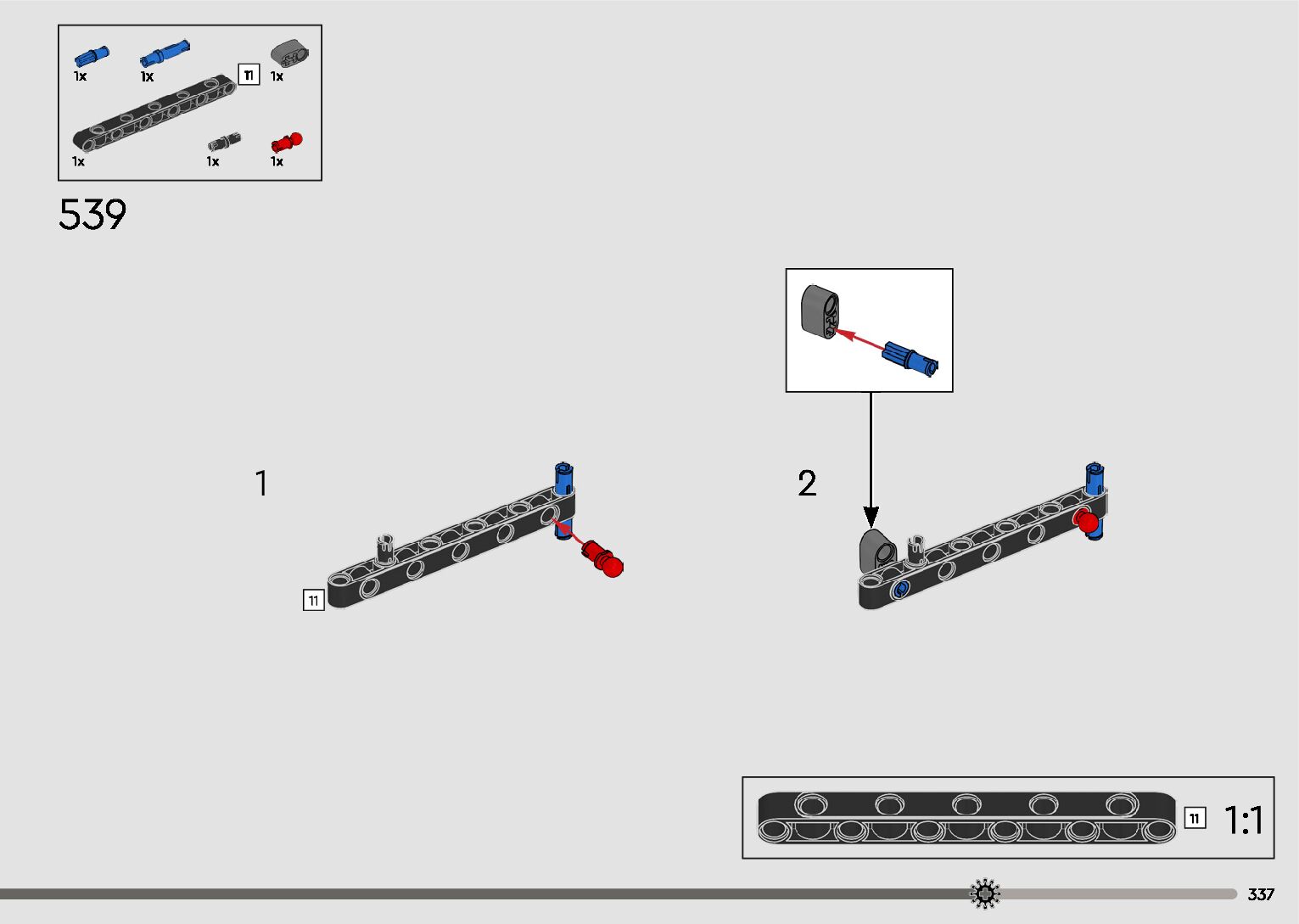 1x 1x 11 1x

1x 1x 1x

539

1

11

2

11 1:1

337