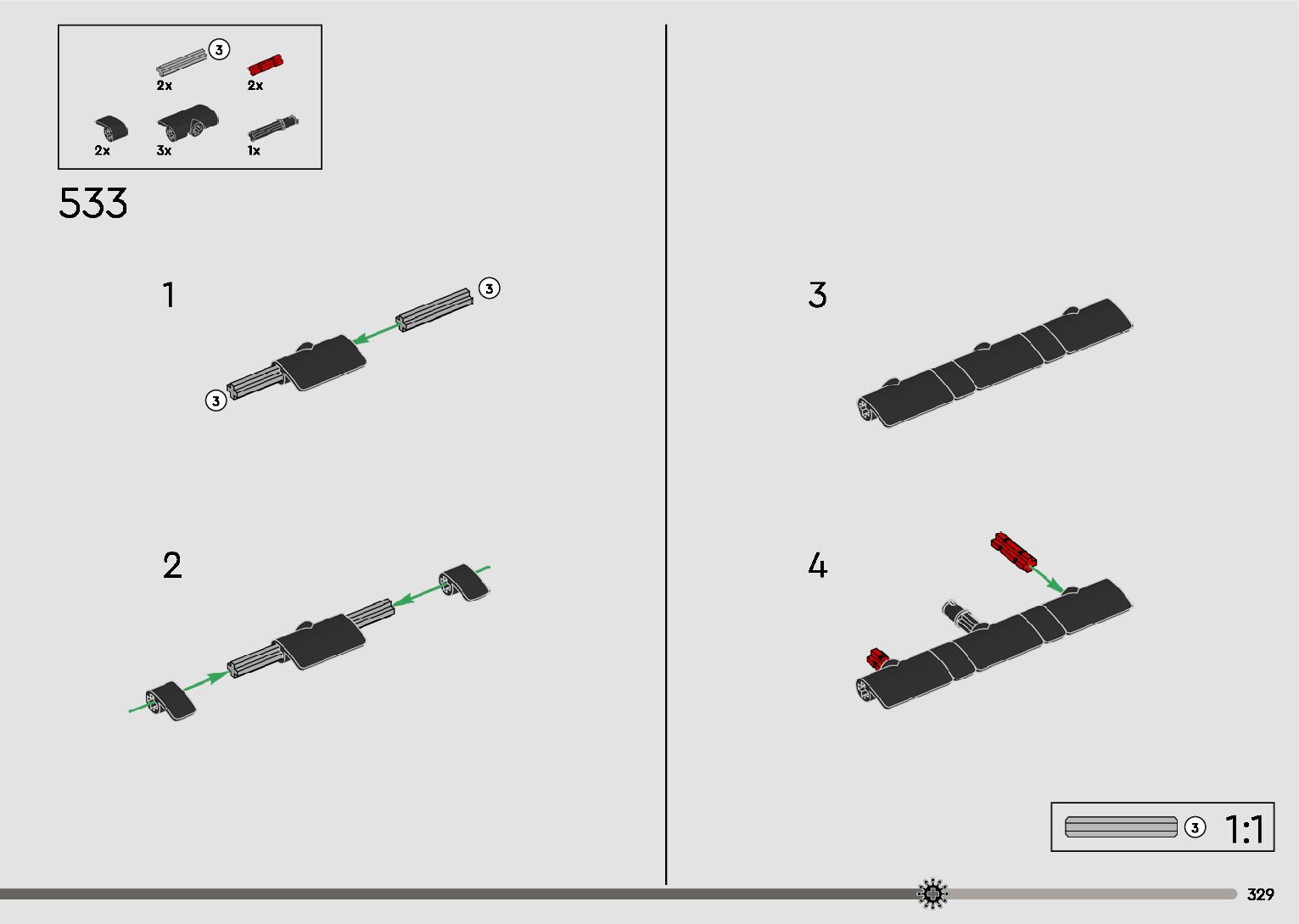 3
2x
2x
2x
3x
1x

533

1
3
3

2

3

4

3 1:1

329