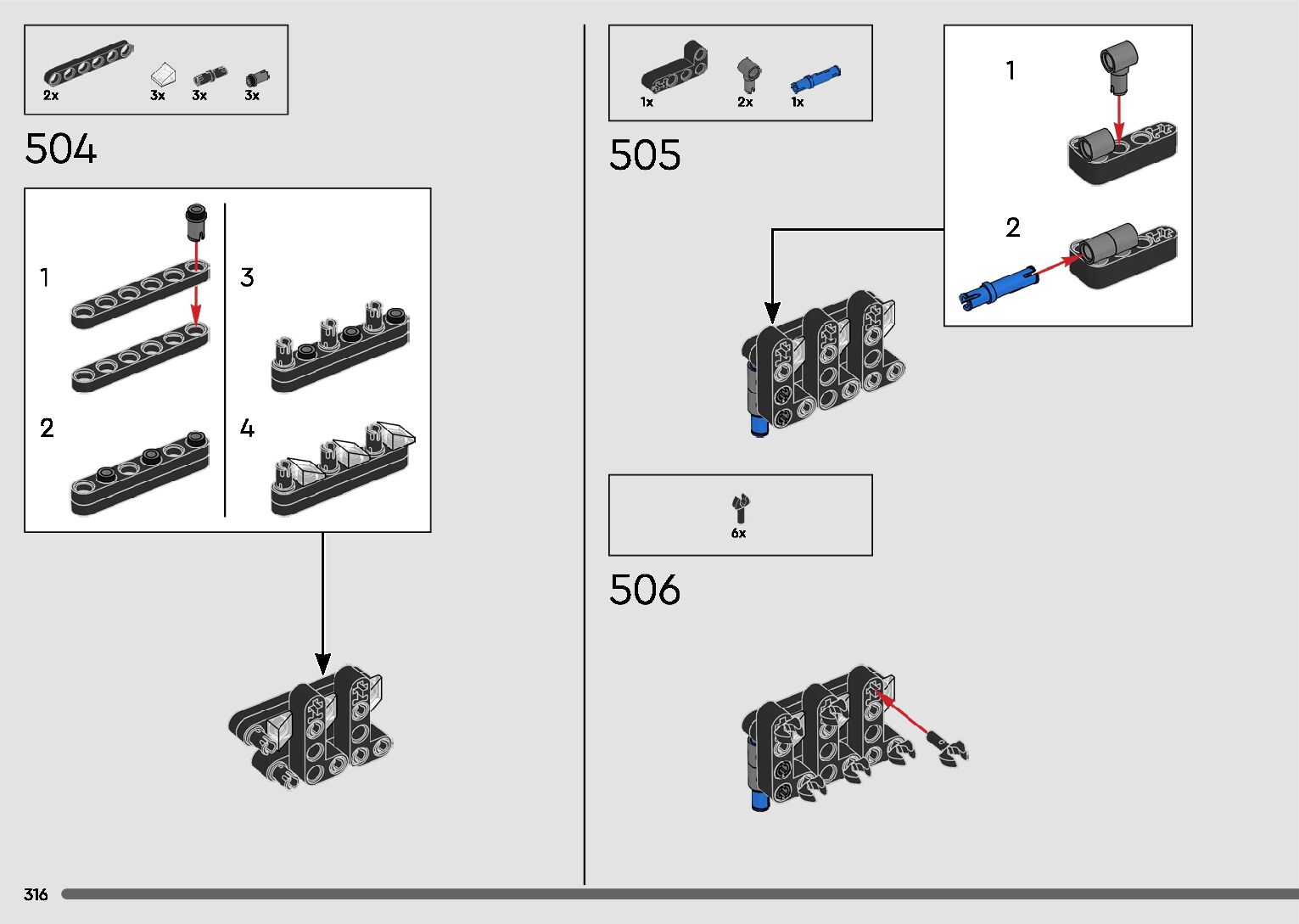 2x 3x 3x 3x

504

1

2

3

4

1x 2x 1x

505

1

2

6x

506

316