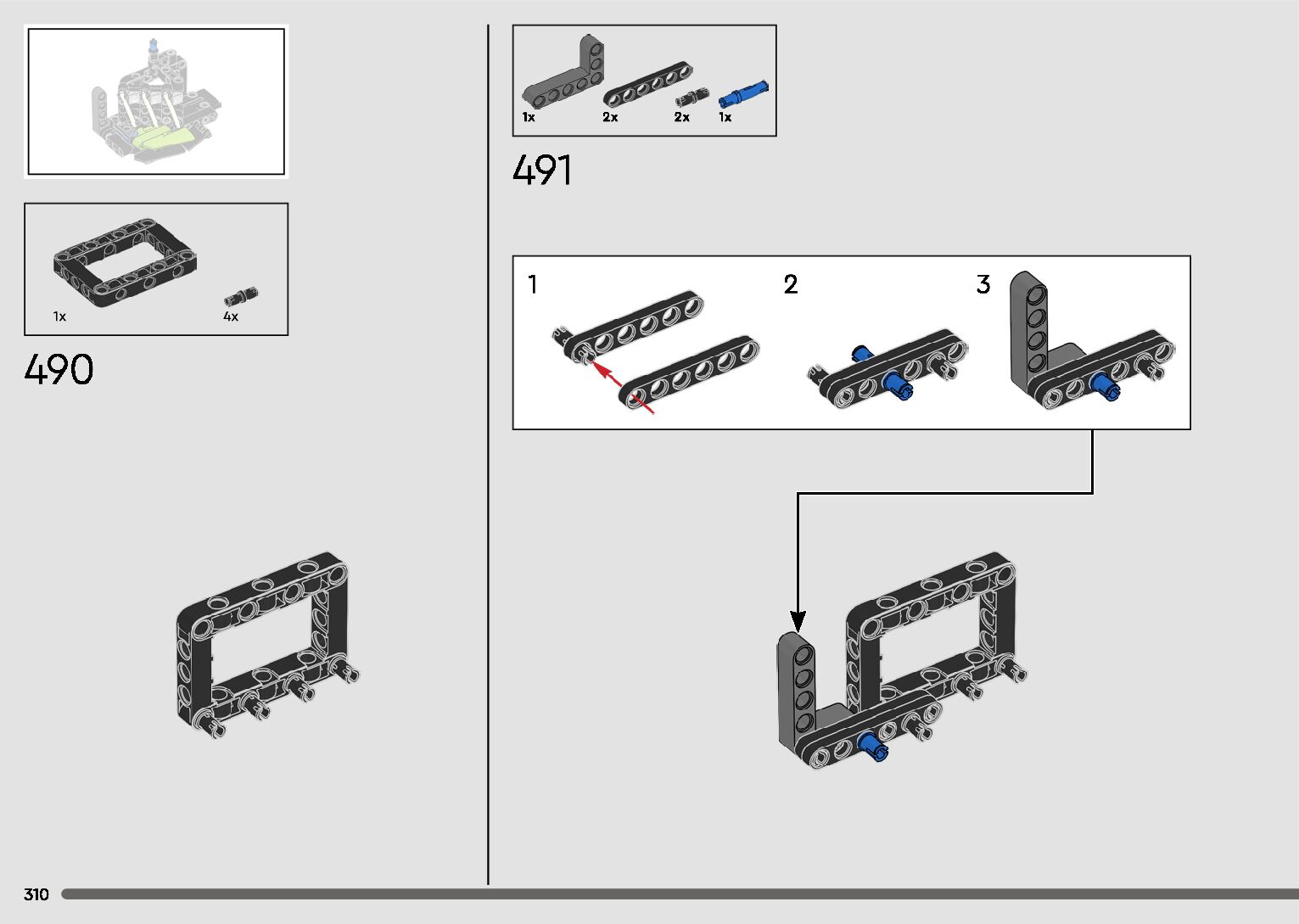 1x

4x

490

1x

2x

2x

1x

491

1

2

3

310