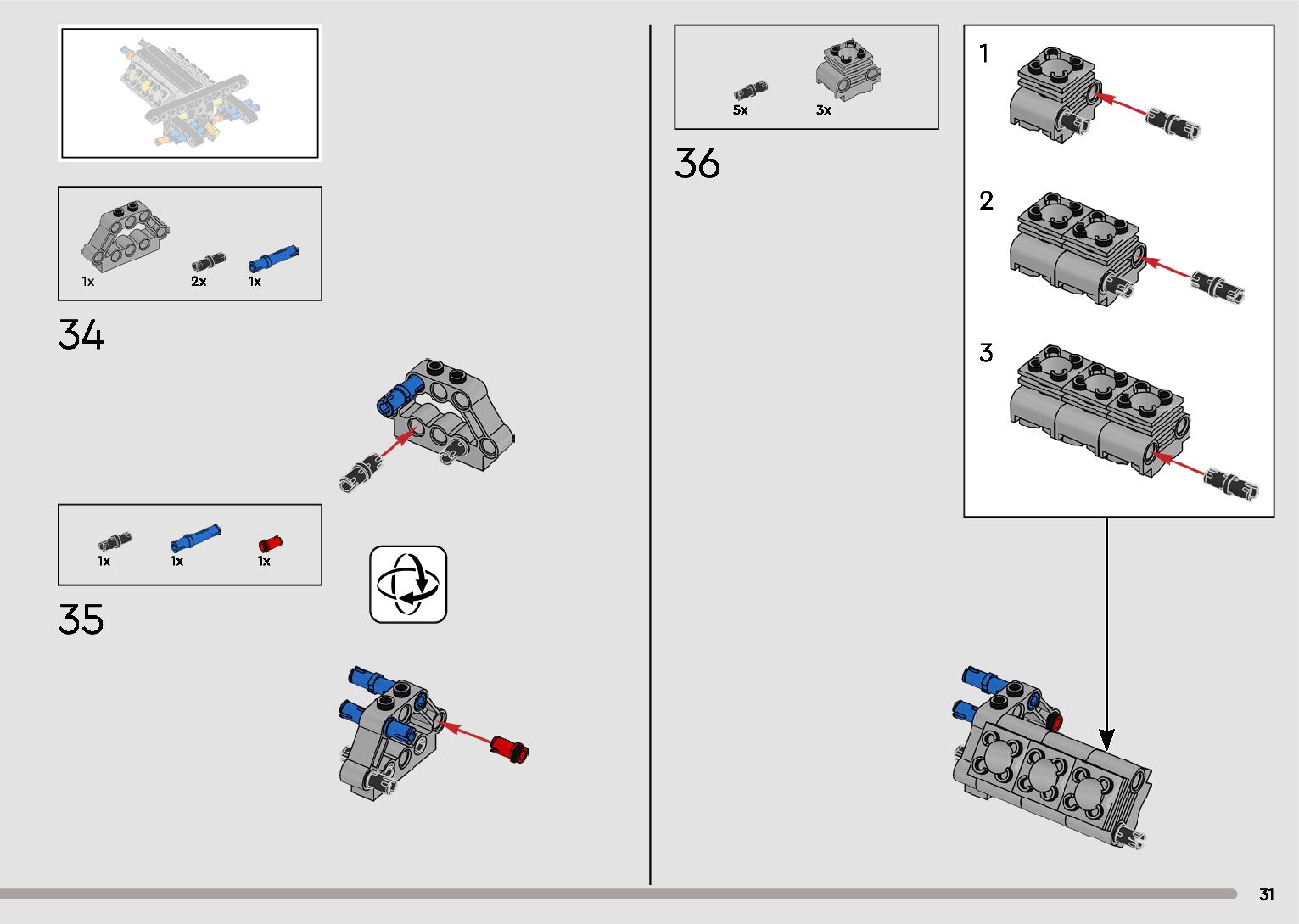 1x 2x 1x

34

1x 1x 1x

35

5x 3x

36

1

2

3

31