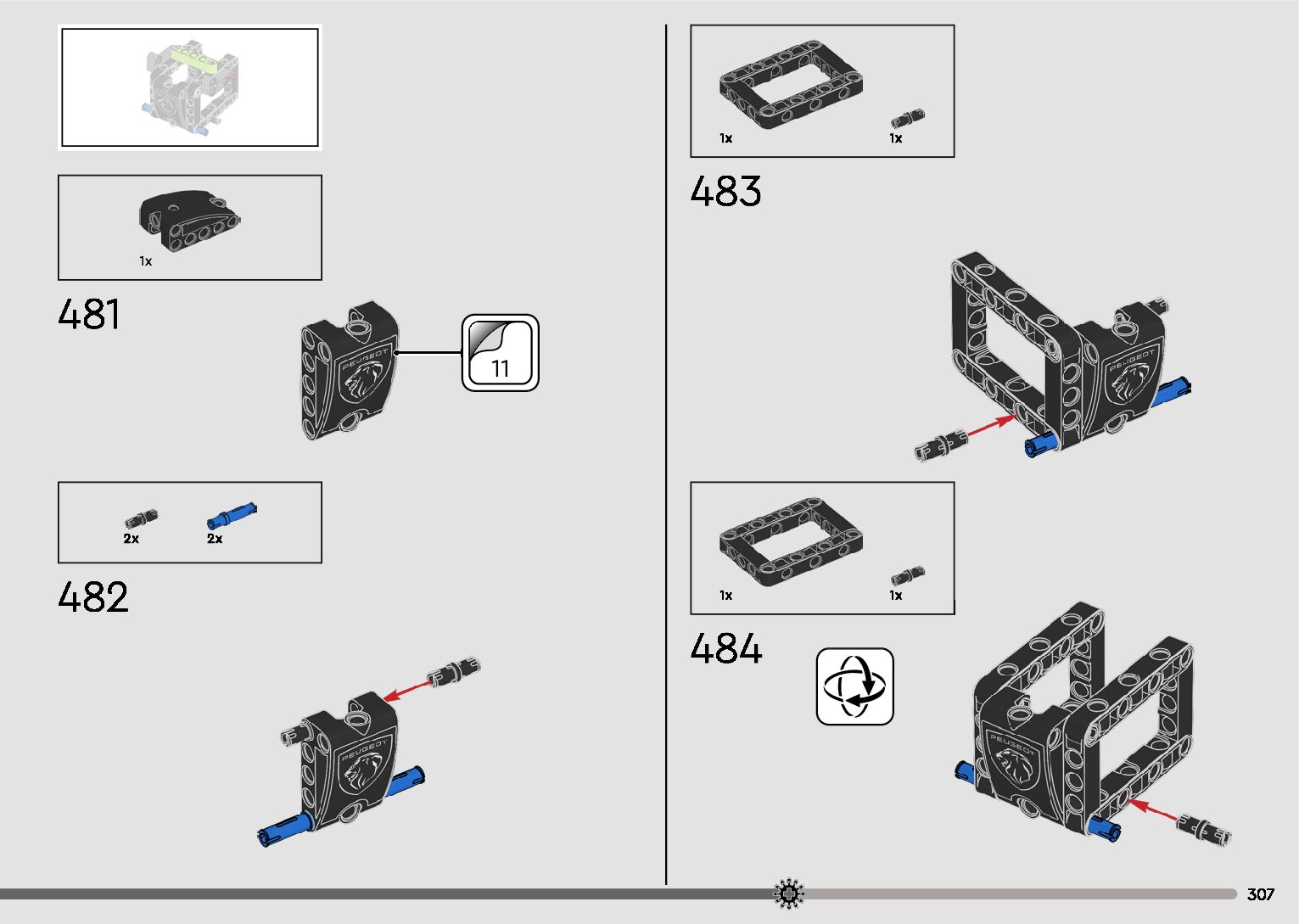 1x

481

PEUGEOT

11

2x 2x

482

PEUGEOT

1x 1x

483

PEUGEOT

1x 1x

484

PEUGEOT

307