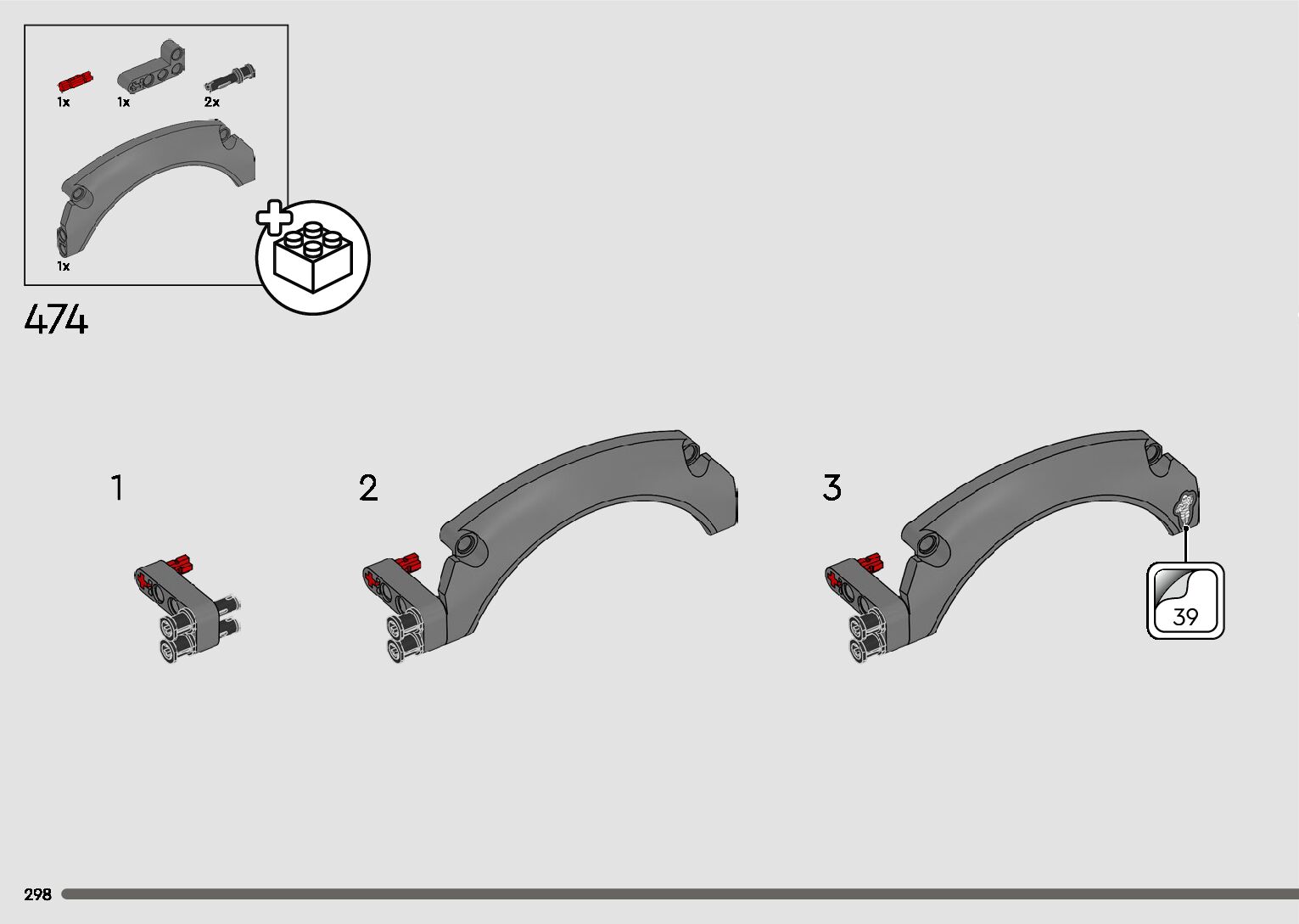 1x 1x 2x

1x

474

1

2

3

39

298