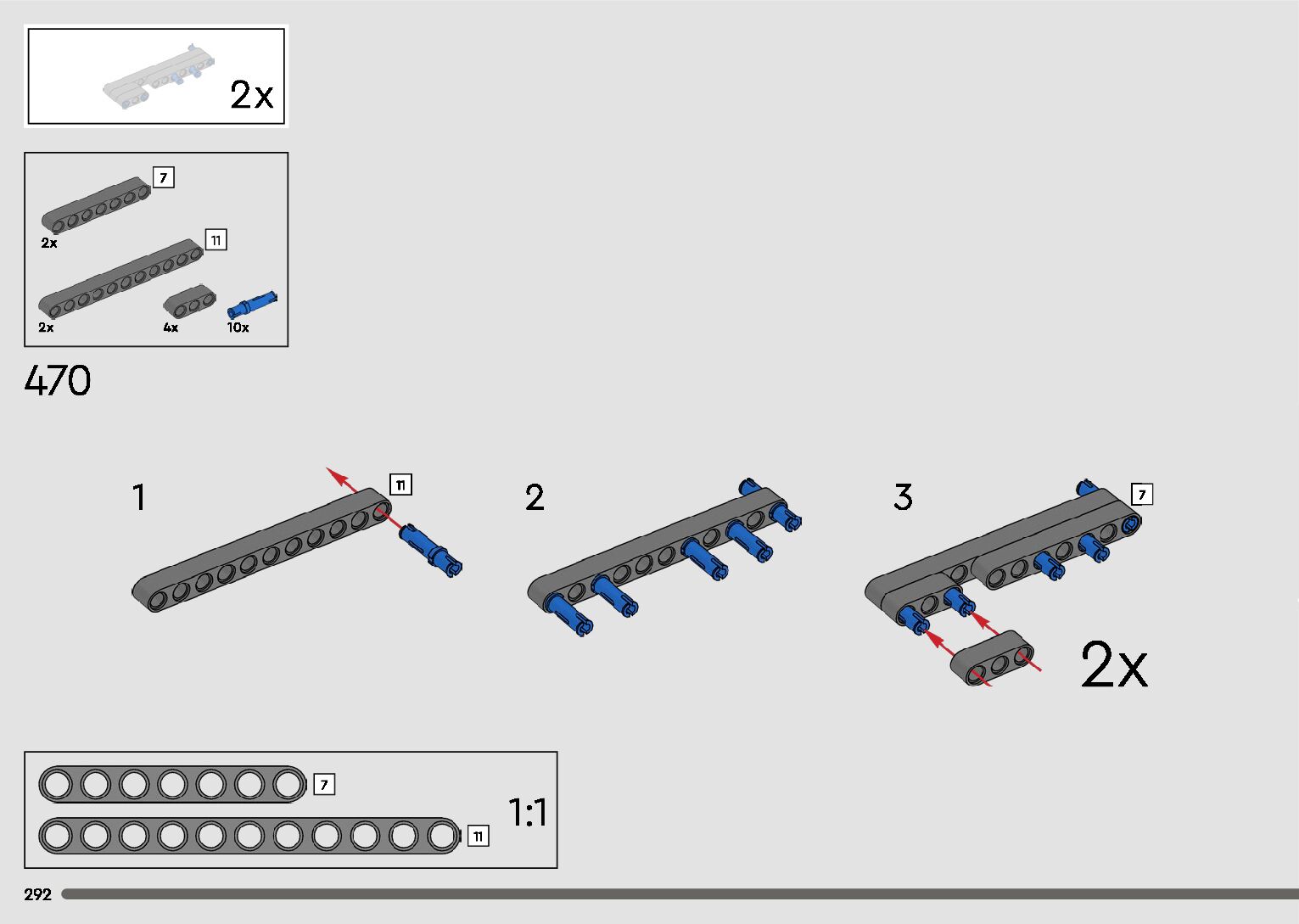 2x

7
2x
11
2x
4x
10x

470

1
11

2

3
7

2x

7
11
1:1

292