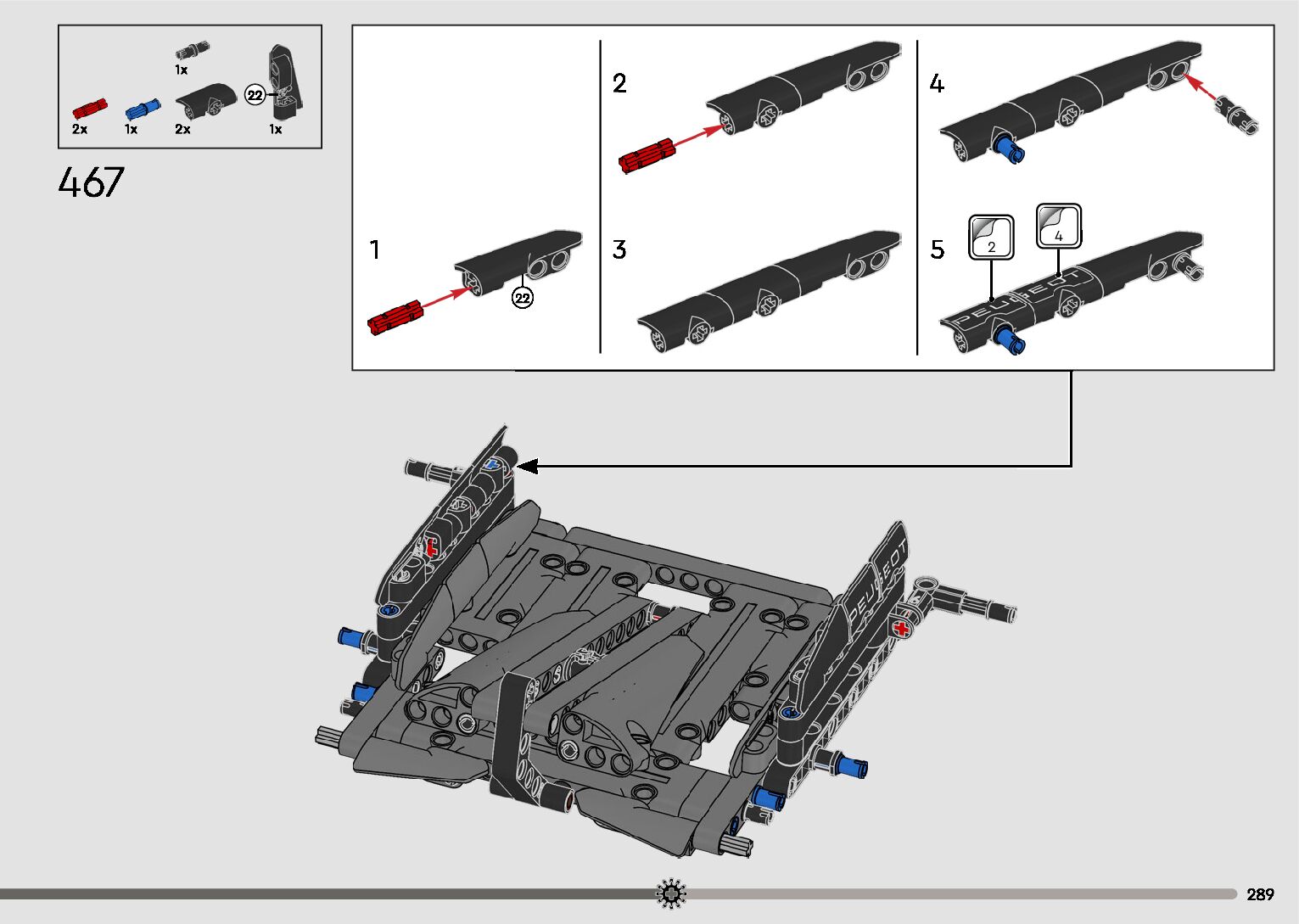 1x
22
2x
1x
2x
1x

467

1
22

2

3

4

5
2
4
PEUGEOT

PEUGEOT

289