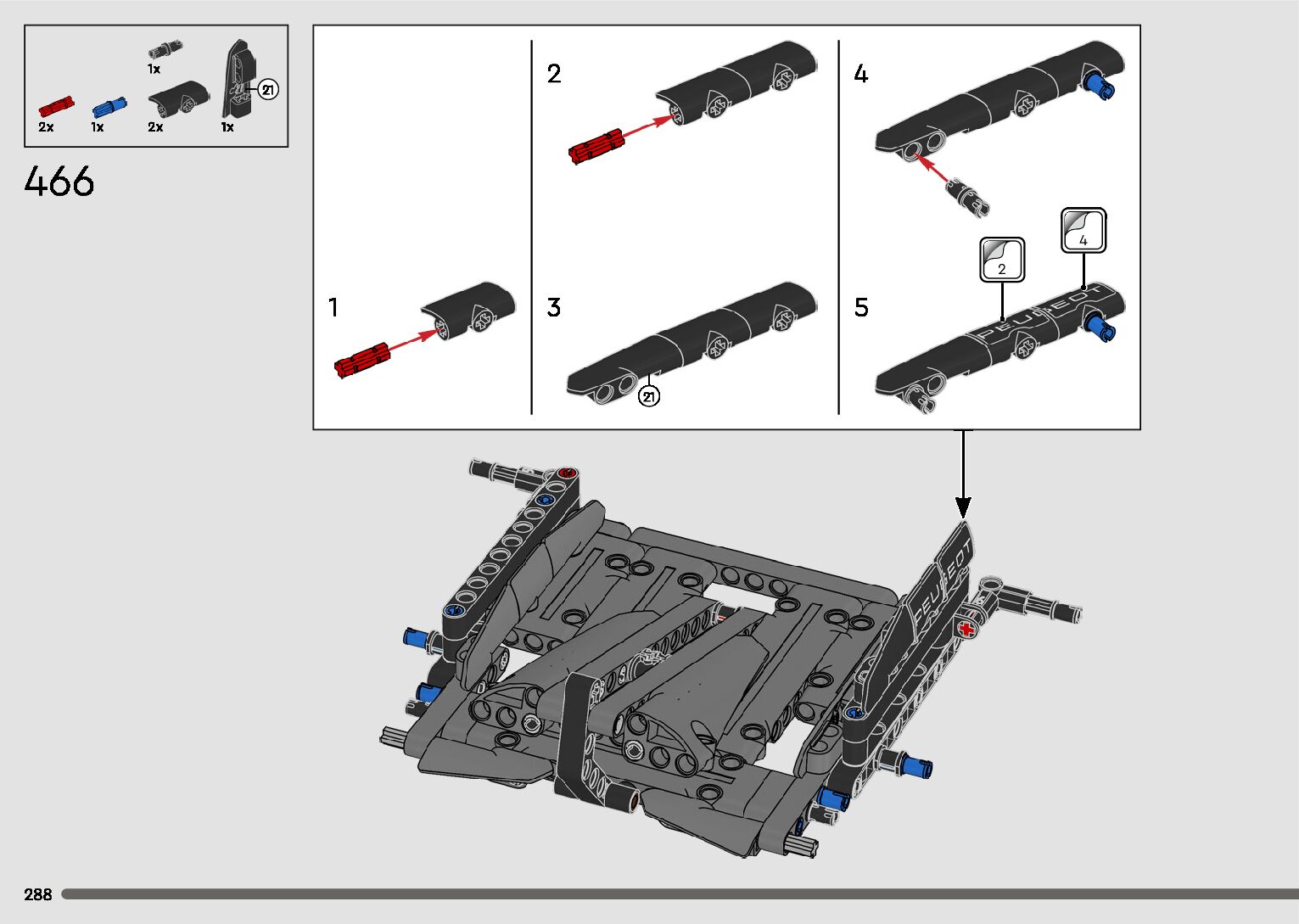 1x
21
2x
1x
2x
1x

466

1

2

3
21

4

5
2
4
PEUGEOT

PEUGEOT

288