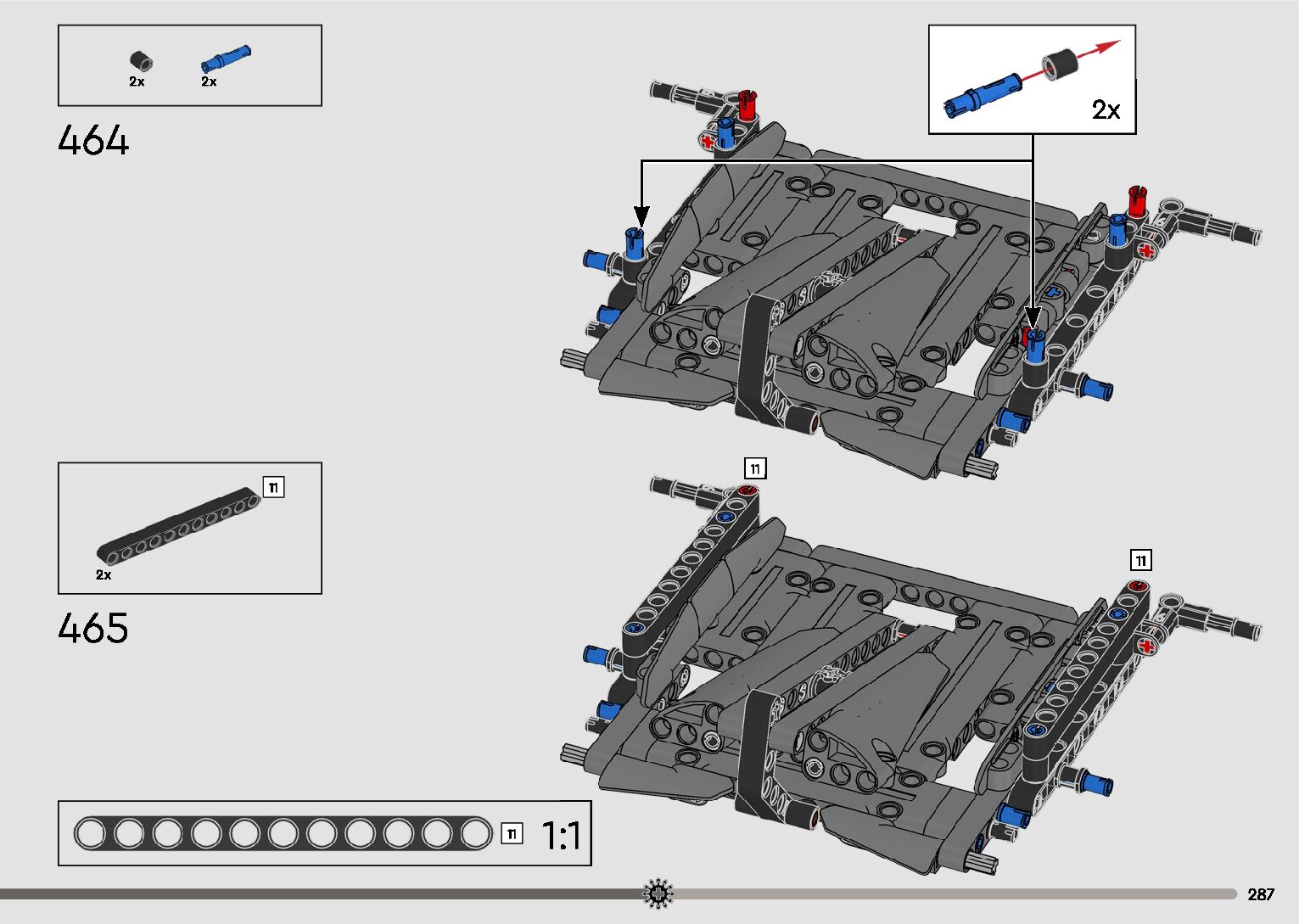 2x
2x

464

2x

11

2x

465

11

11

11

1:1

287