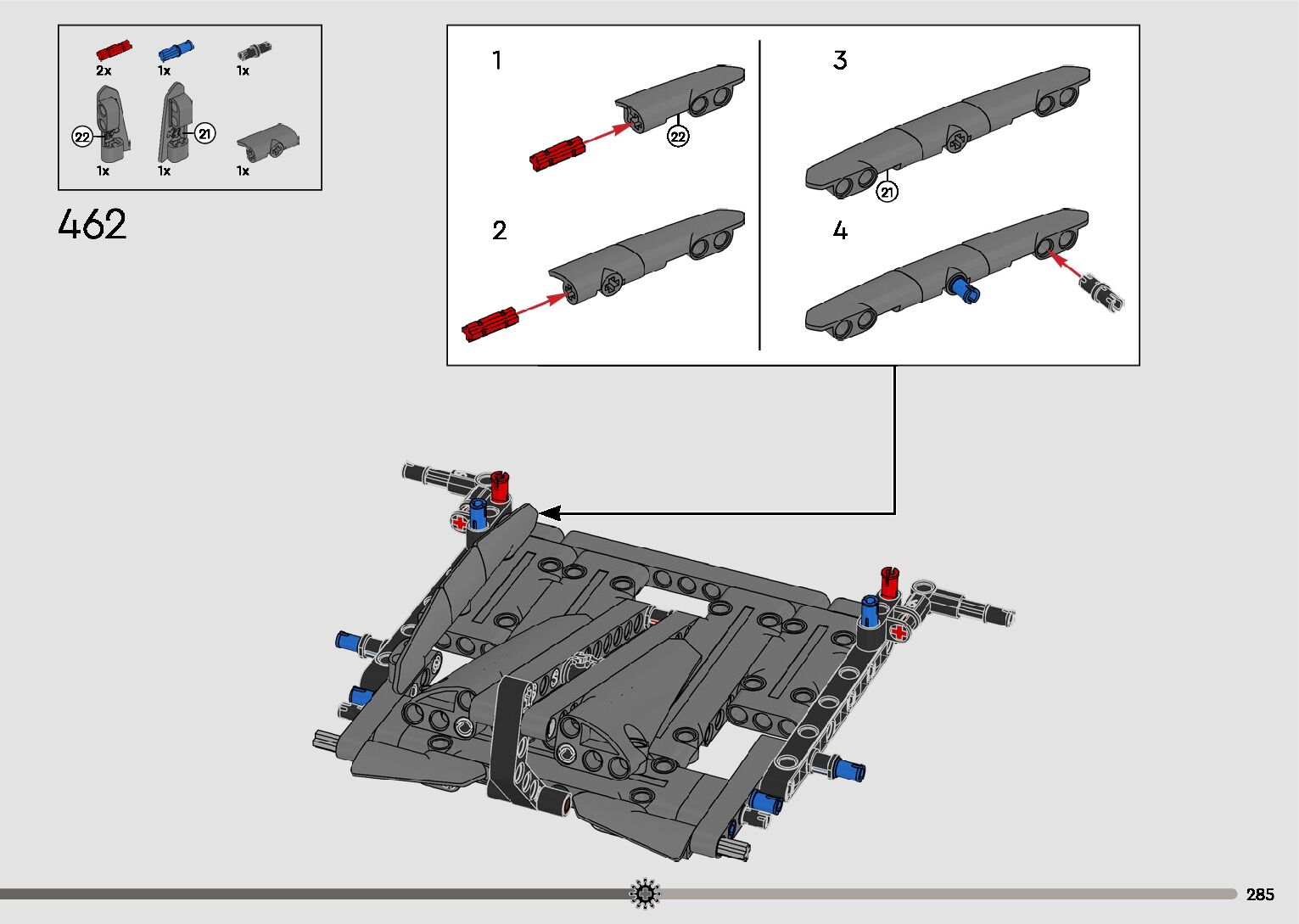 2x 1x 1x

22 21

1x 1x 1x

462

1

22

2

3

21

4

285