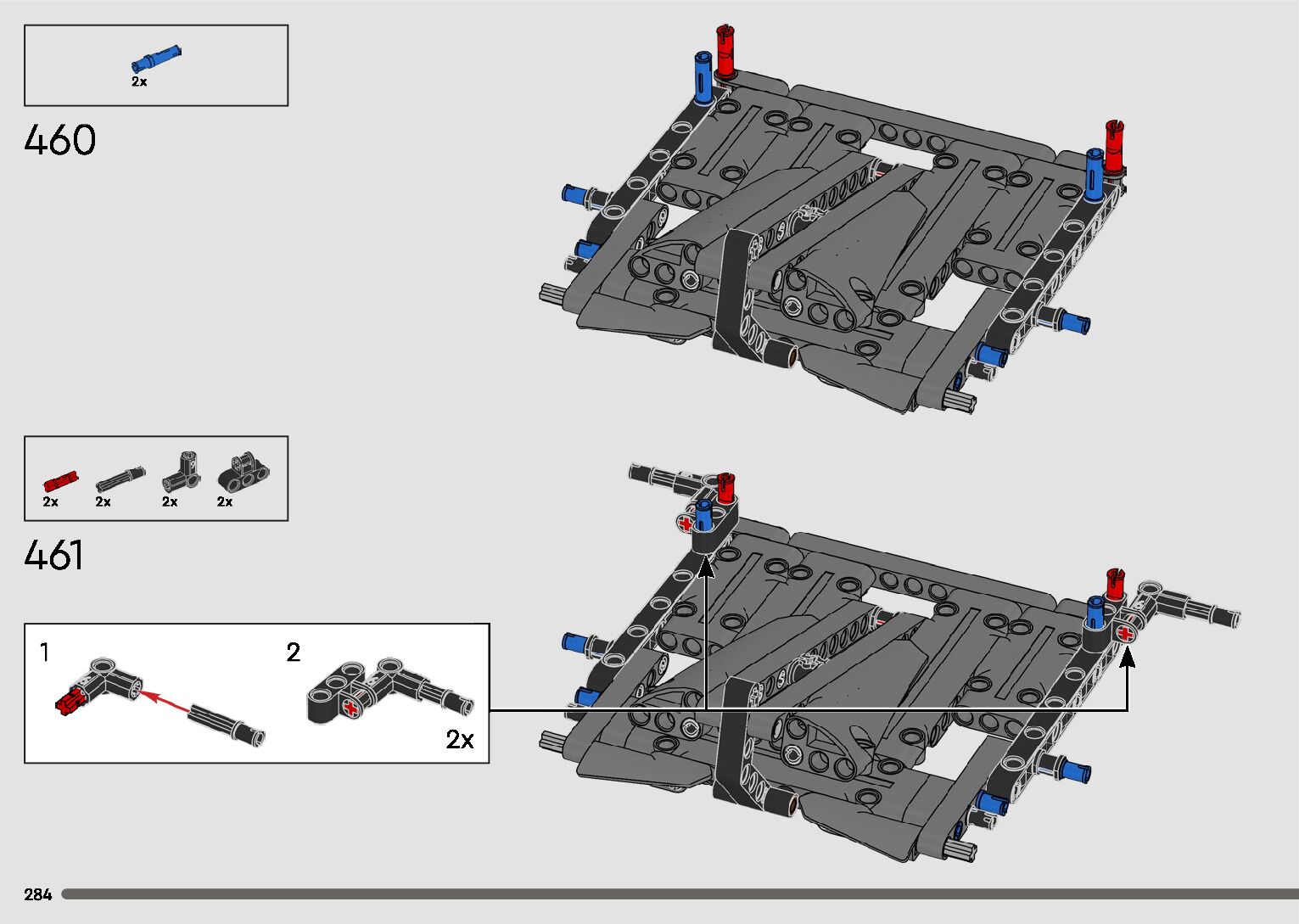 2x

460

2x 2x 2x 2x

461

1

2

2x

284