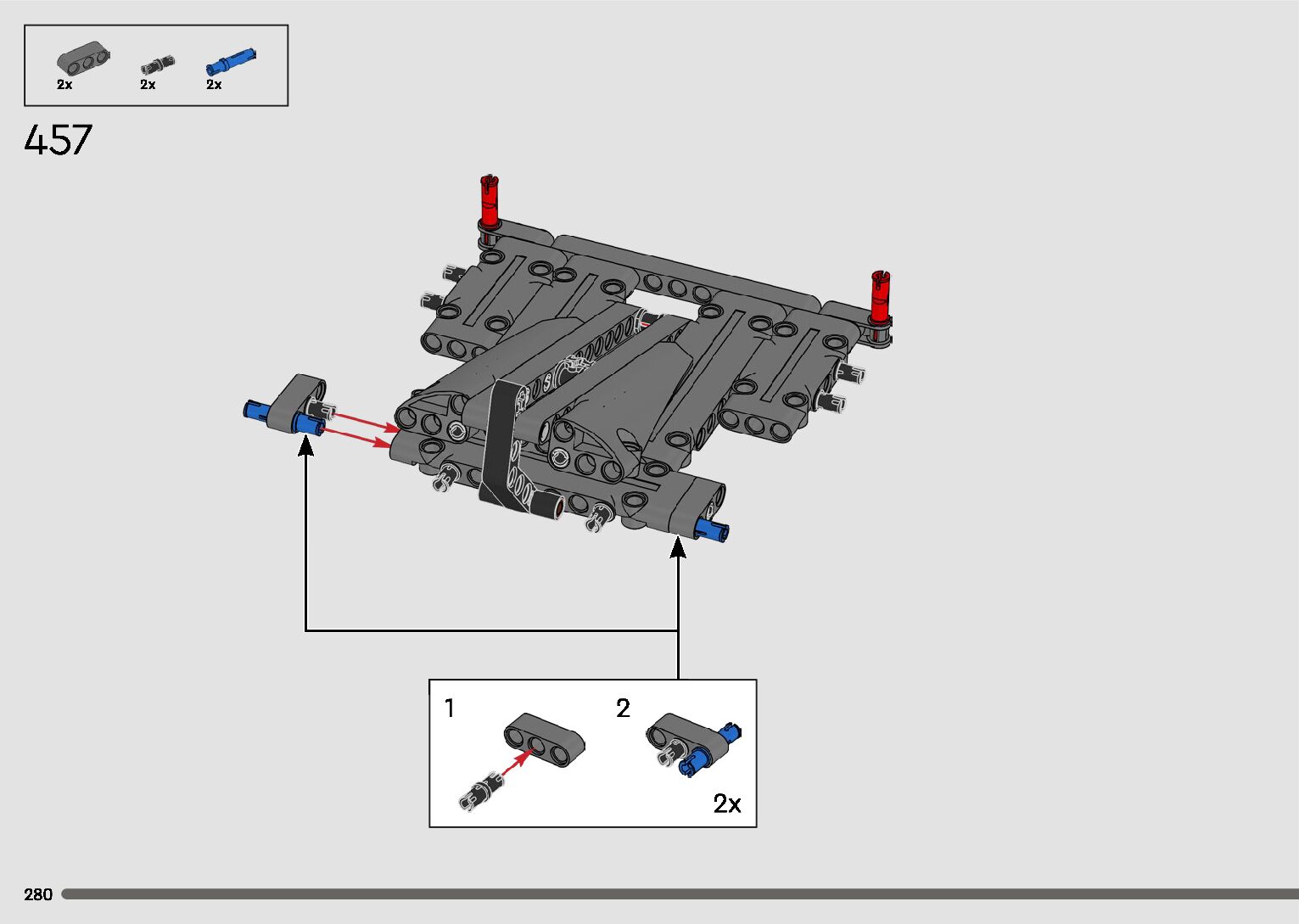 2x 2x 2x

457

1

2

2x

280