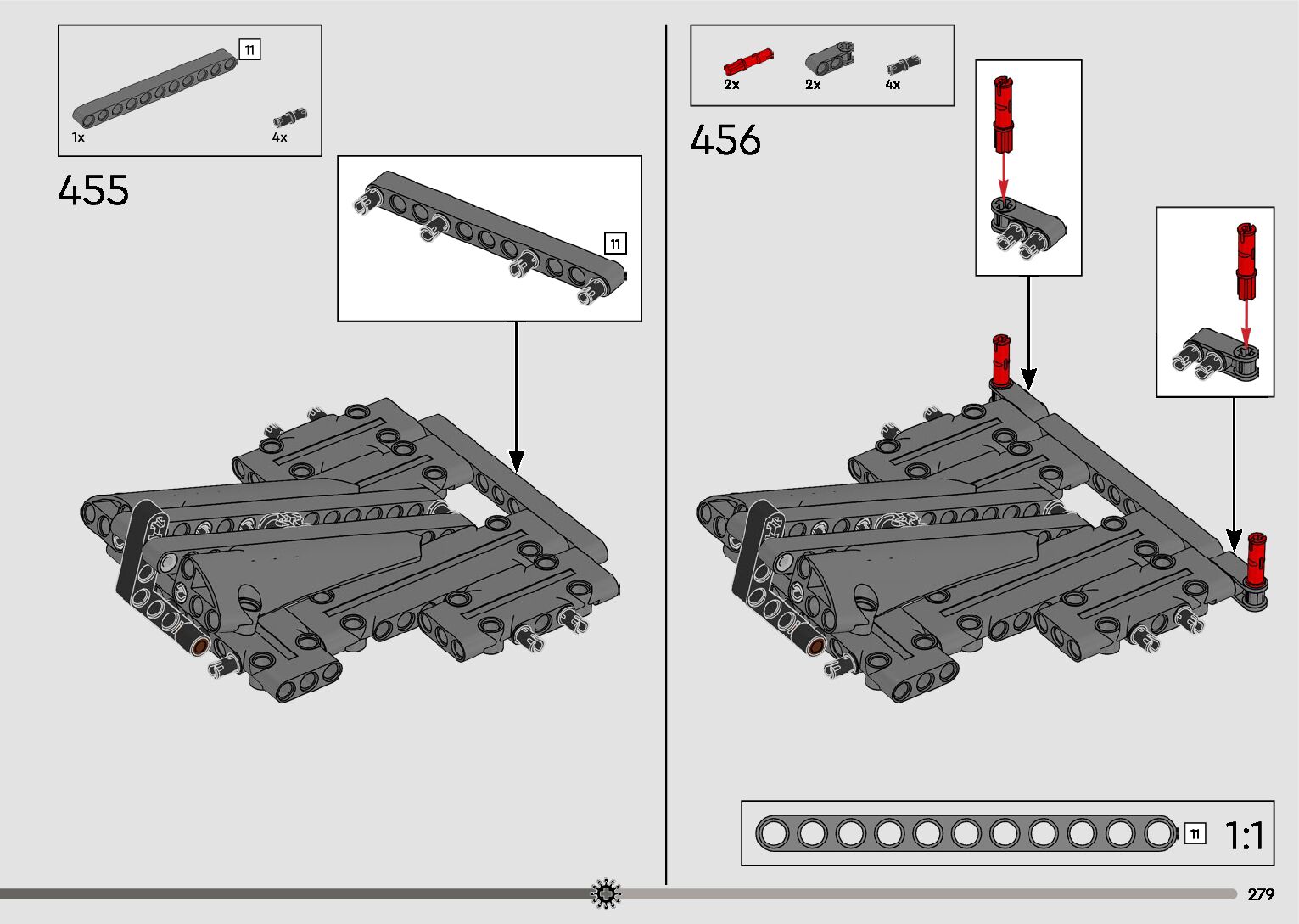 11
1x
4x

455

11

2x
2x
4x

456

11
1:1

279