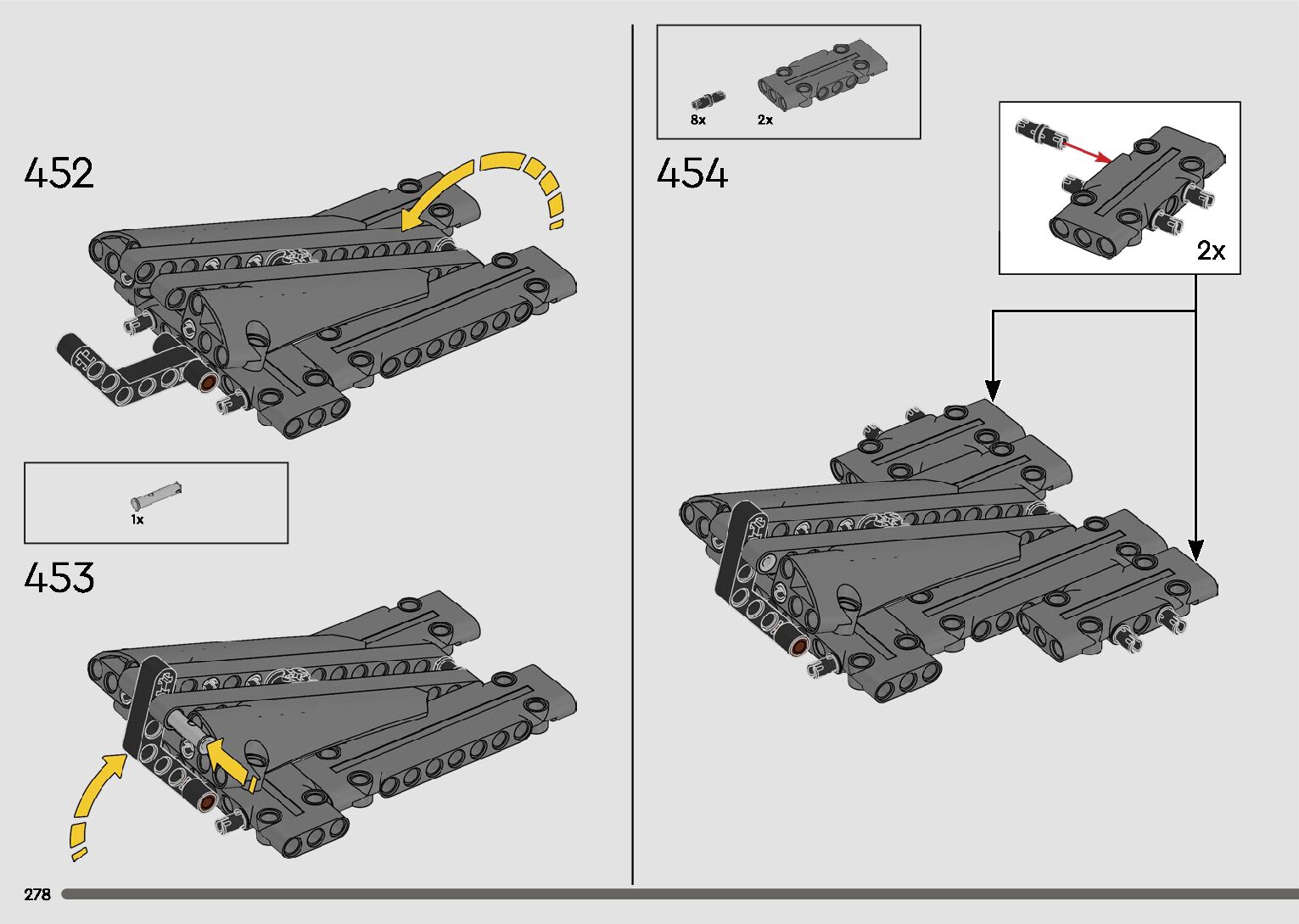 452

1x

453

8x 2x

454

2x

278