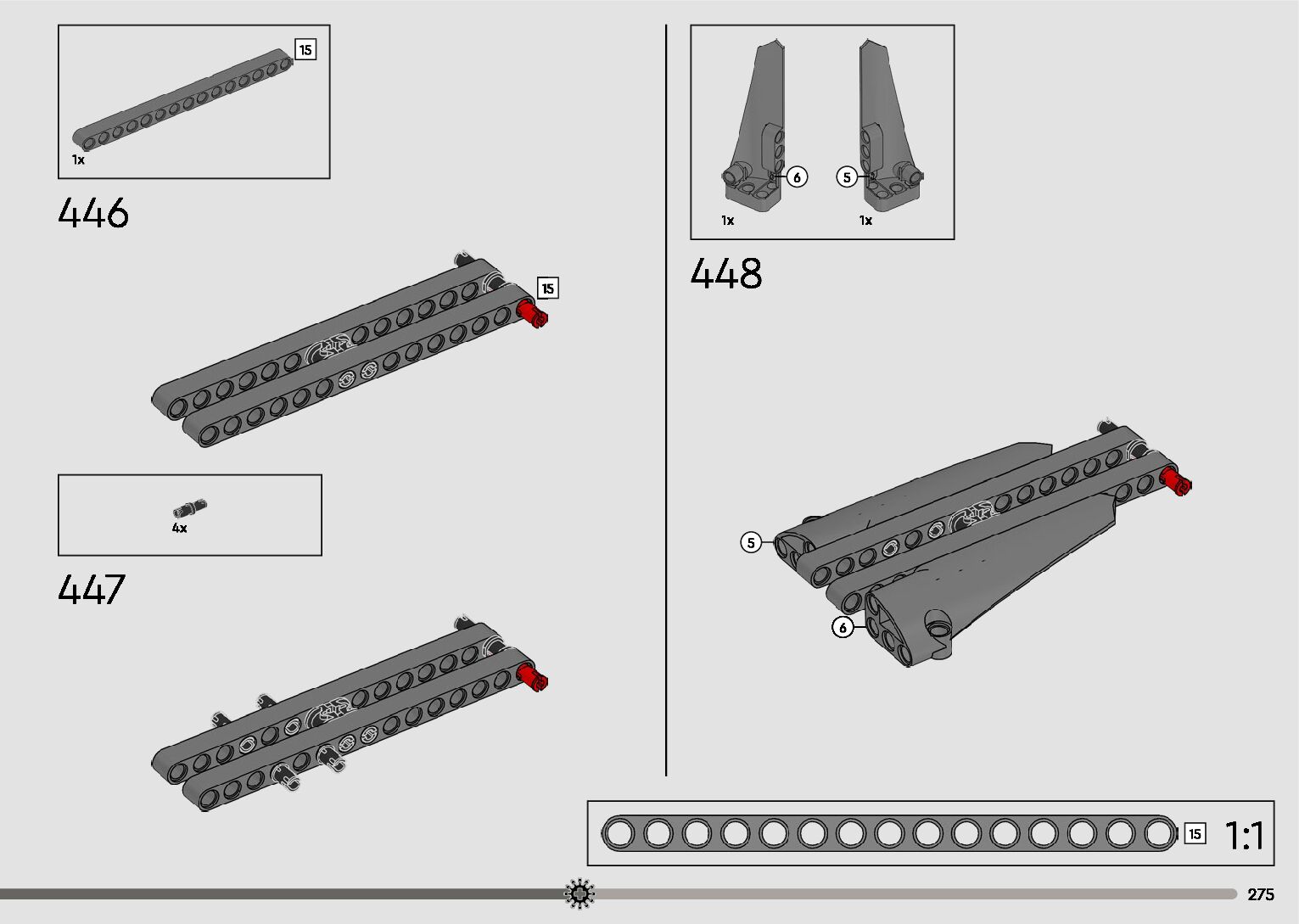 15
1x
446
15
4x
447
6
5
1x
1x
448
5
6
15
1:1
275