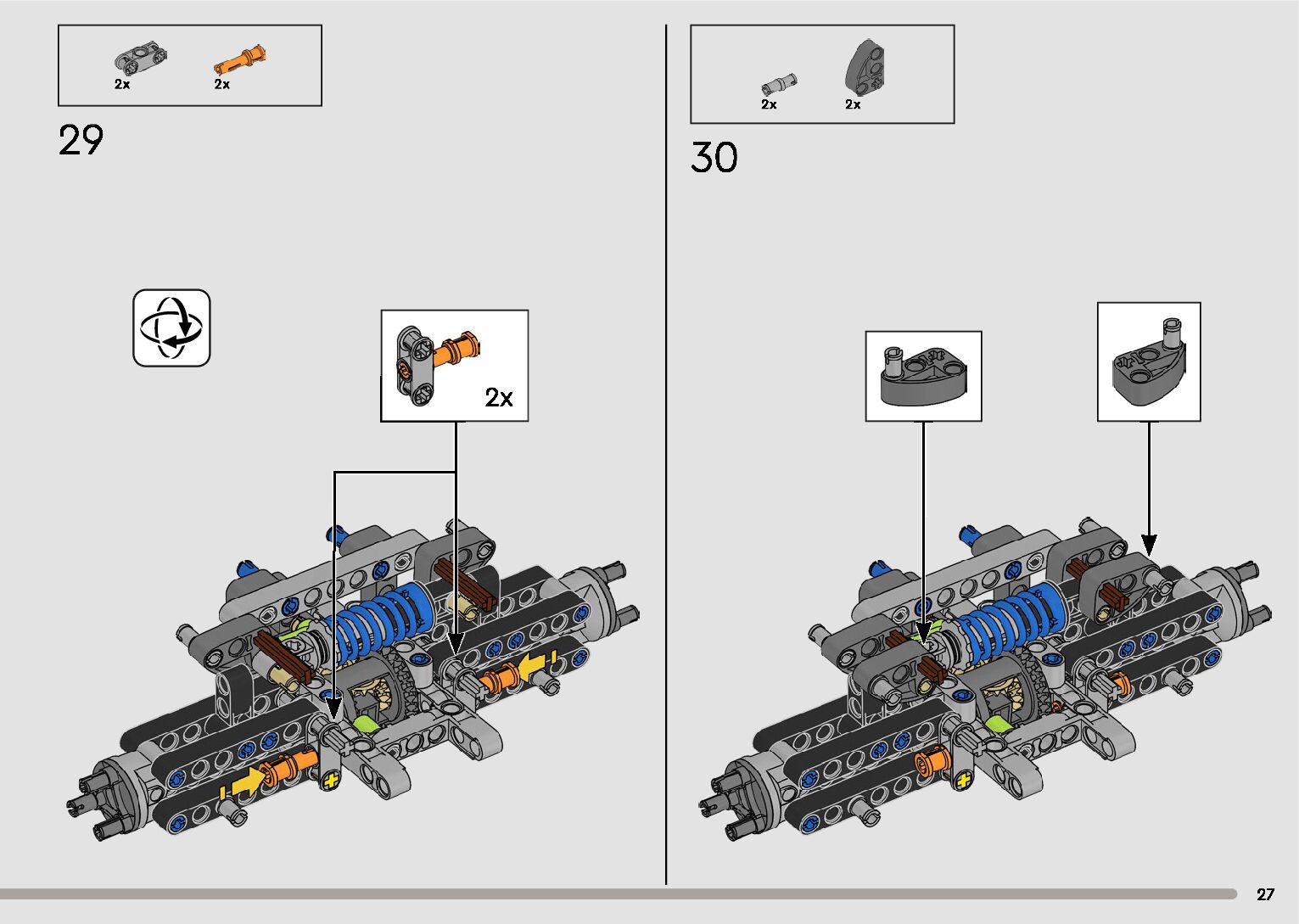 2x 2x

29

2x

2x 2x

30

27