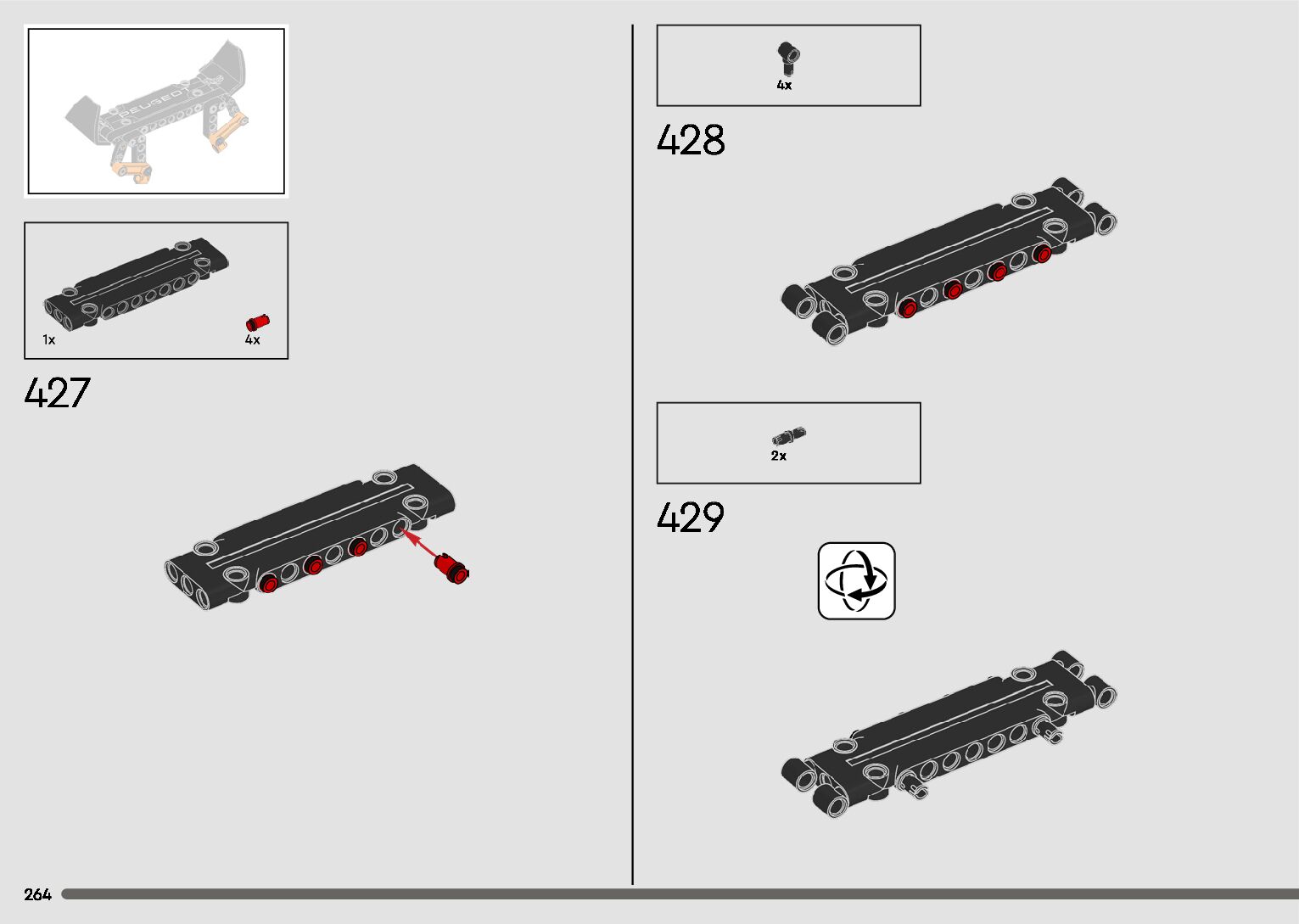 PEUGEOT

1x

4x

427

4x

428

2x

429

264