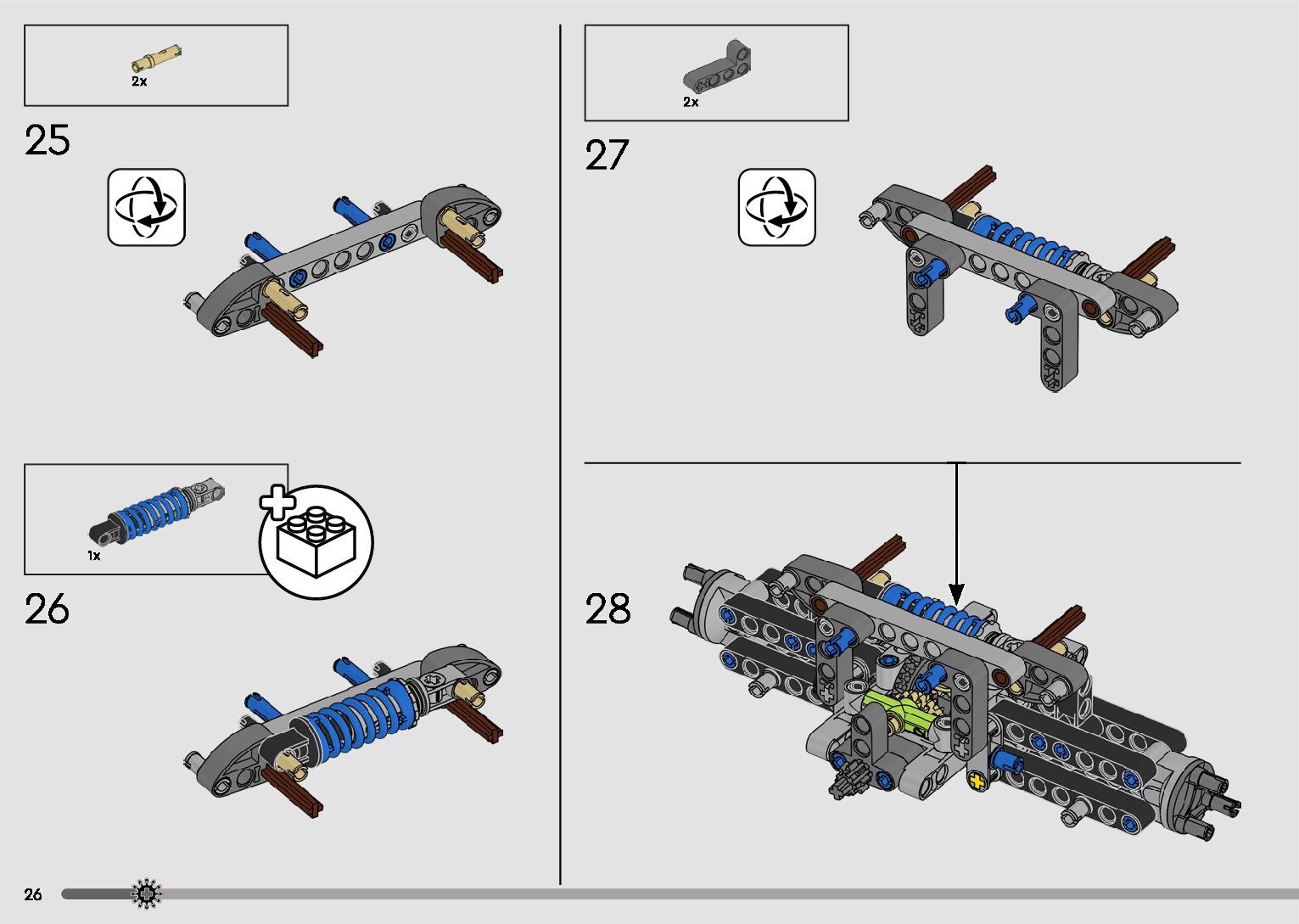 2x

25

1x

26

2x

27

28

26