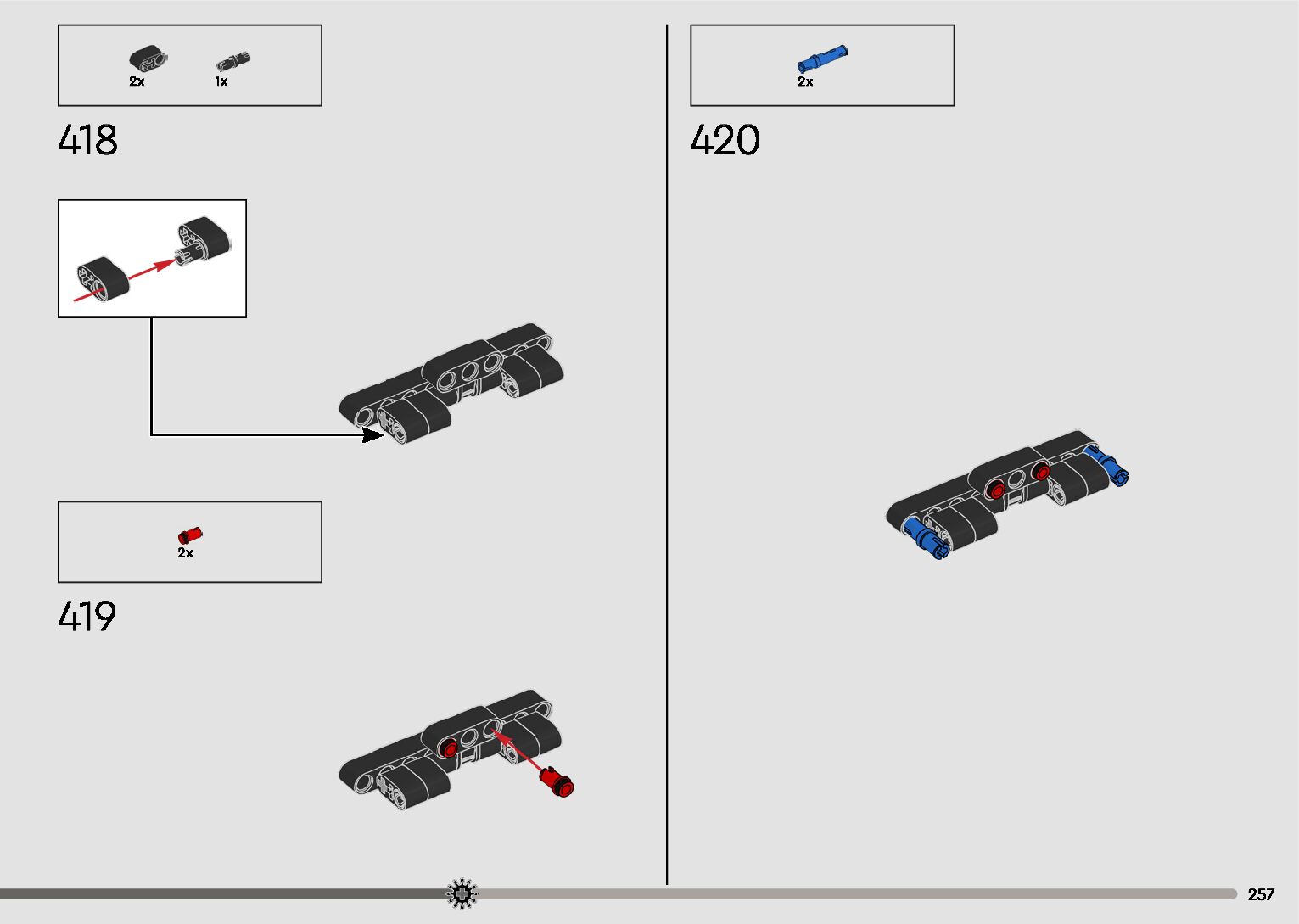 2x 1x

418

2x

419

2x

420

257