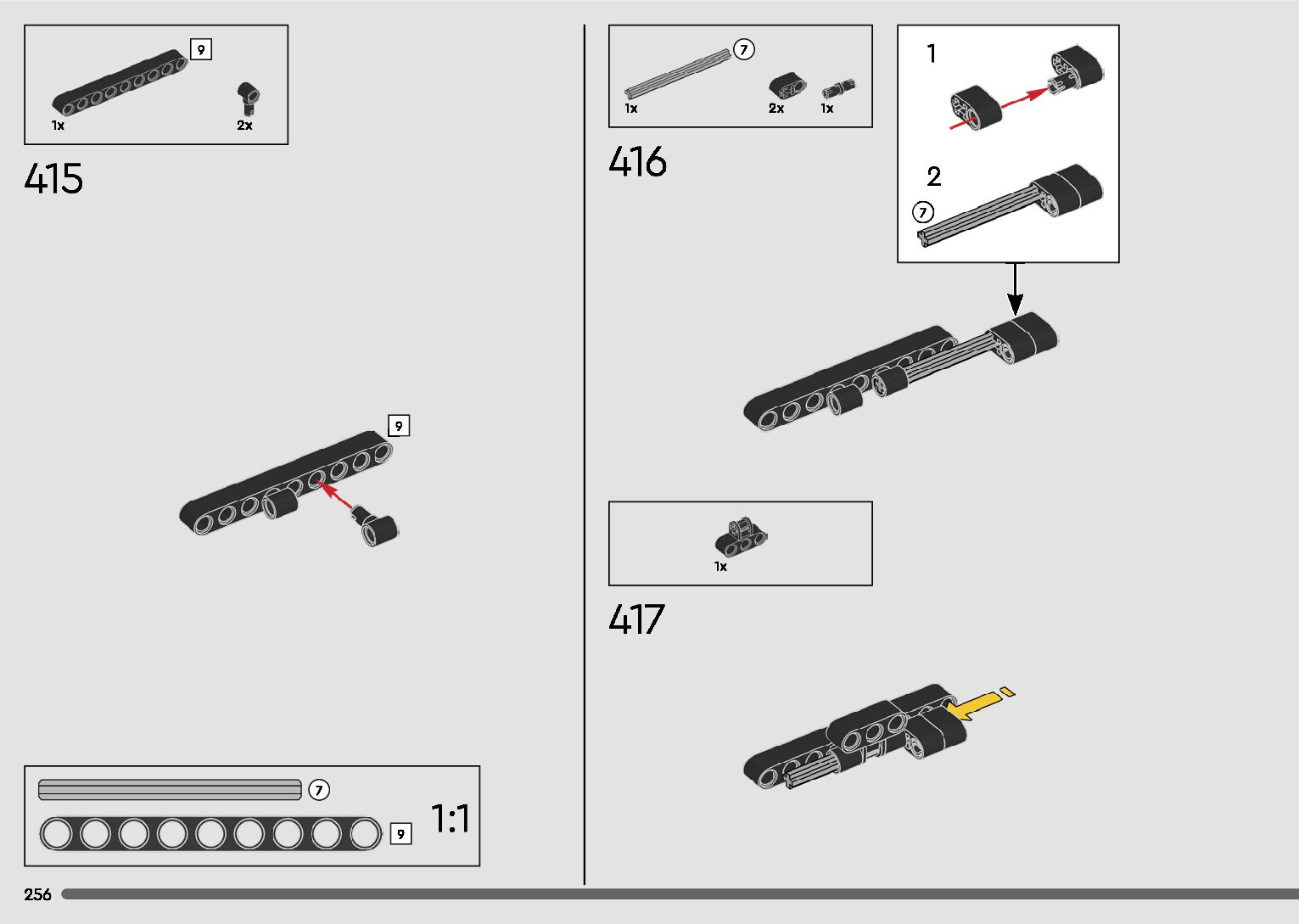 9
1x
2x

415

9

7
9
1:1

256

7
1x
2x
1x

416

1
2
7

1x

417