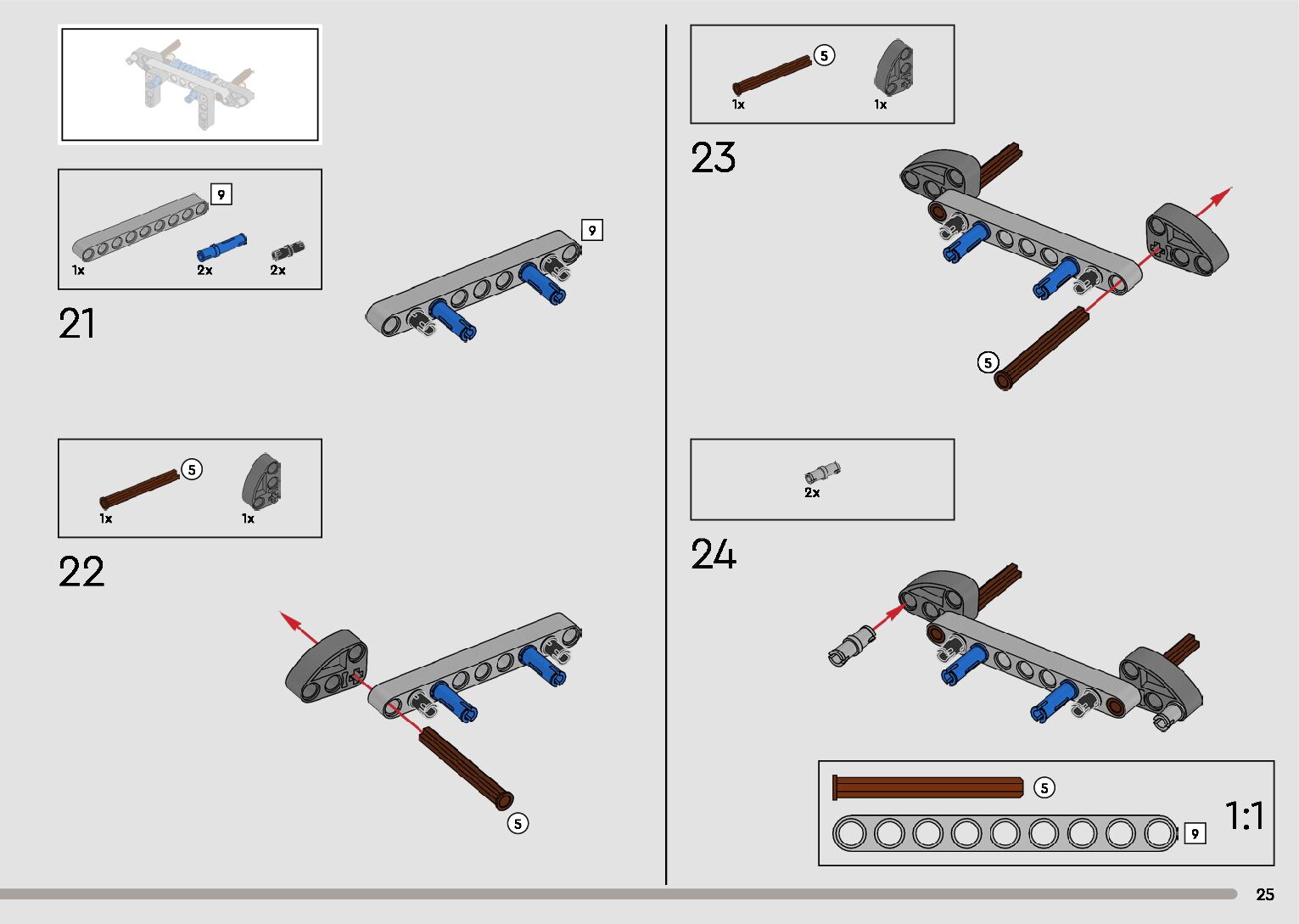 9
1x
2x
2x
21
9

5
1x
1x
22
5

5
1x
1x
23
5

2x
24

5
9
1:1

25