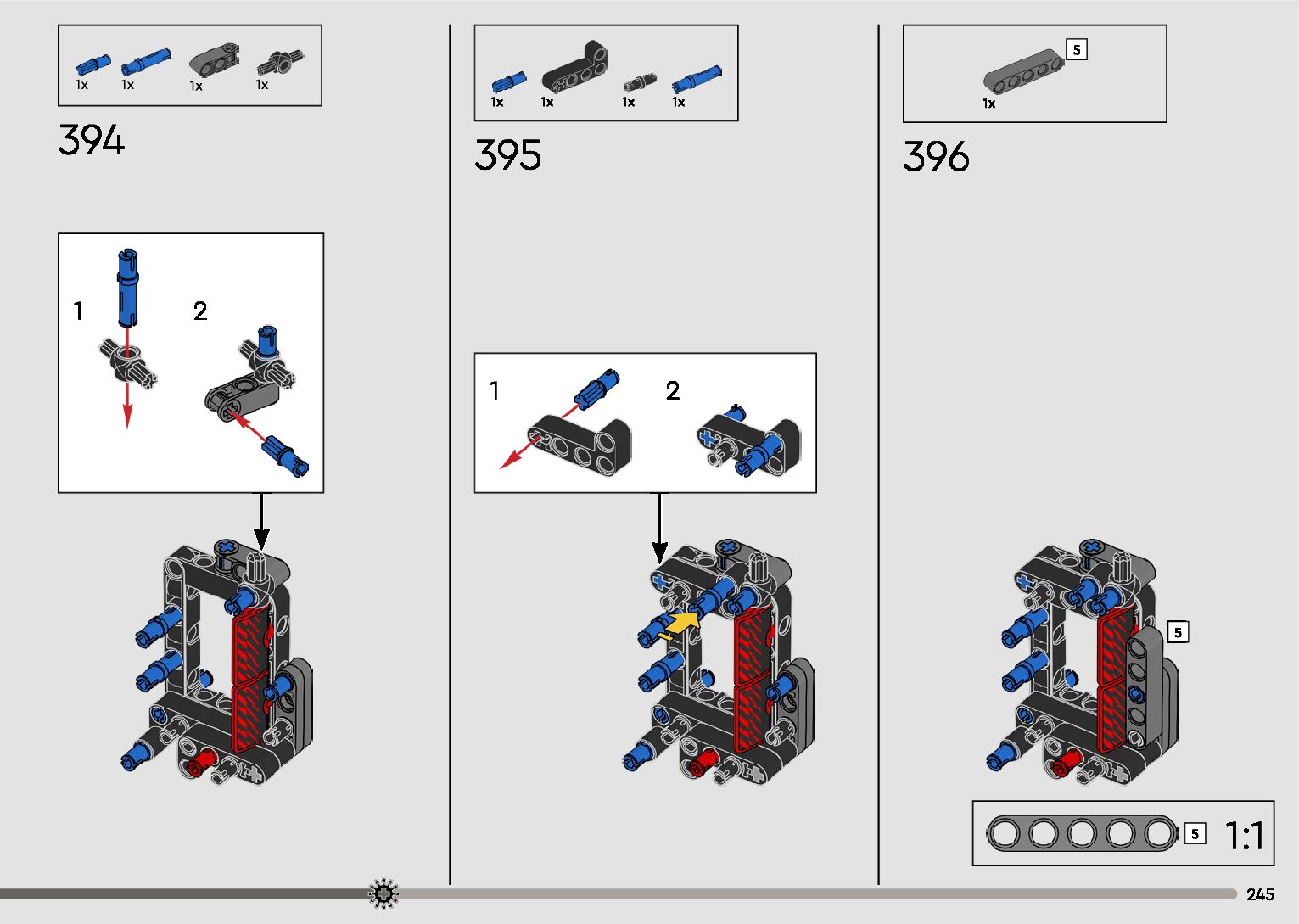 1x 1x 1x 1x

394

1 2

1x 1x 1x 1x

395

1 2

5

1x

396

5

5 1:1

245