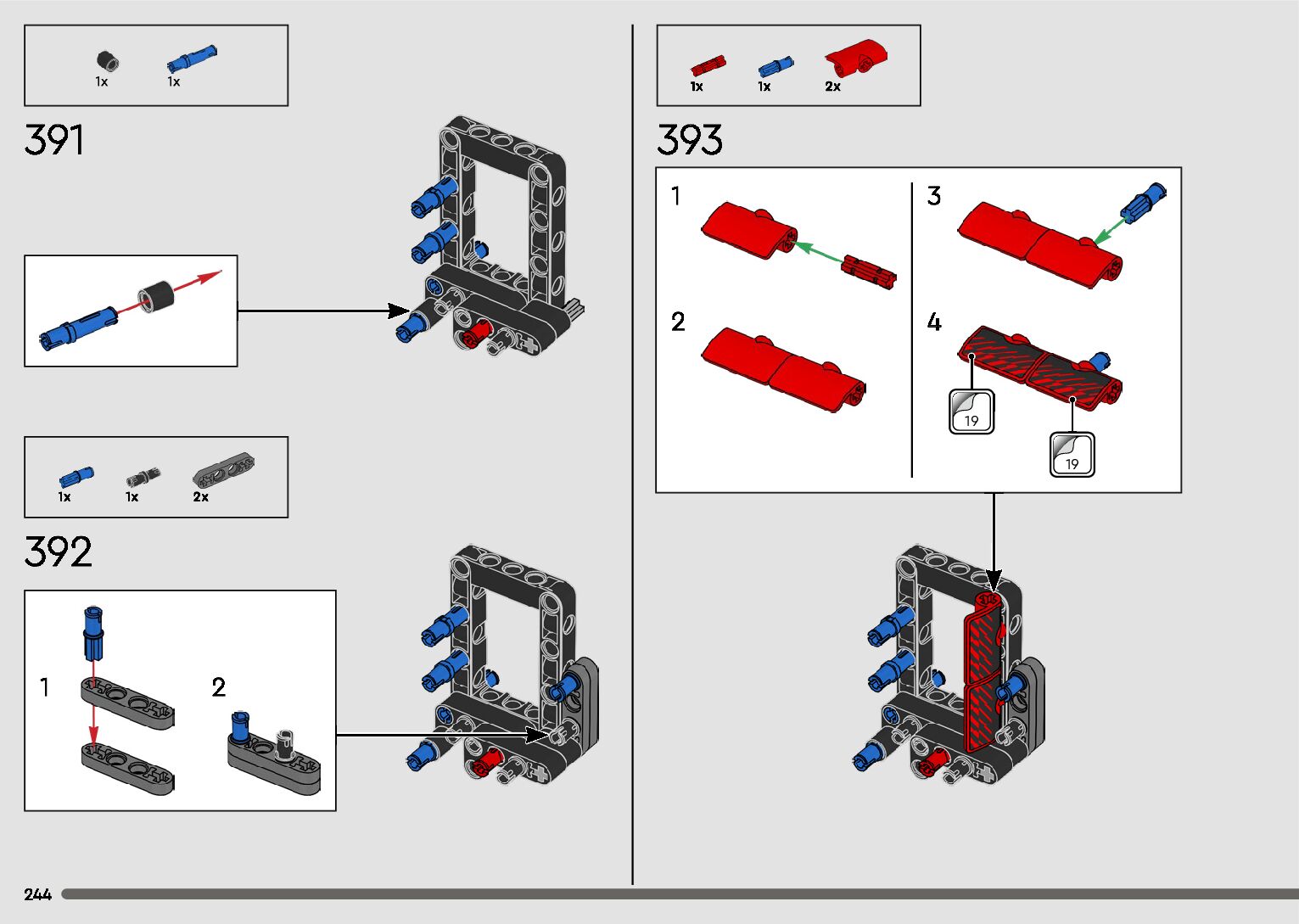 1x 1x

391

1x 1x 2x

392

1

2

1x 1x 2x

393

1

2

3

4

19

19

244