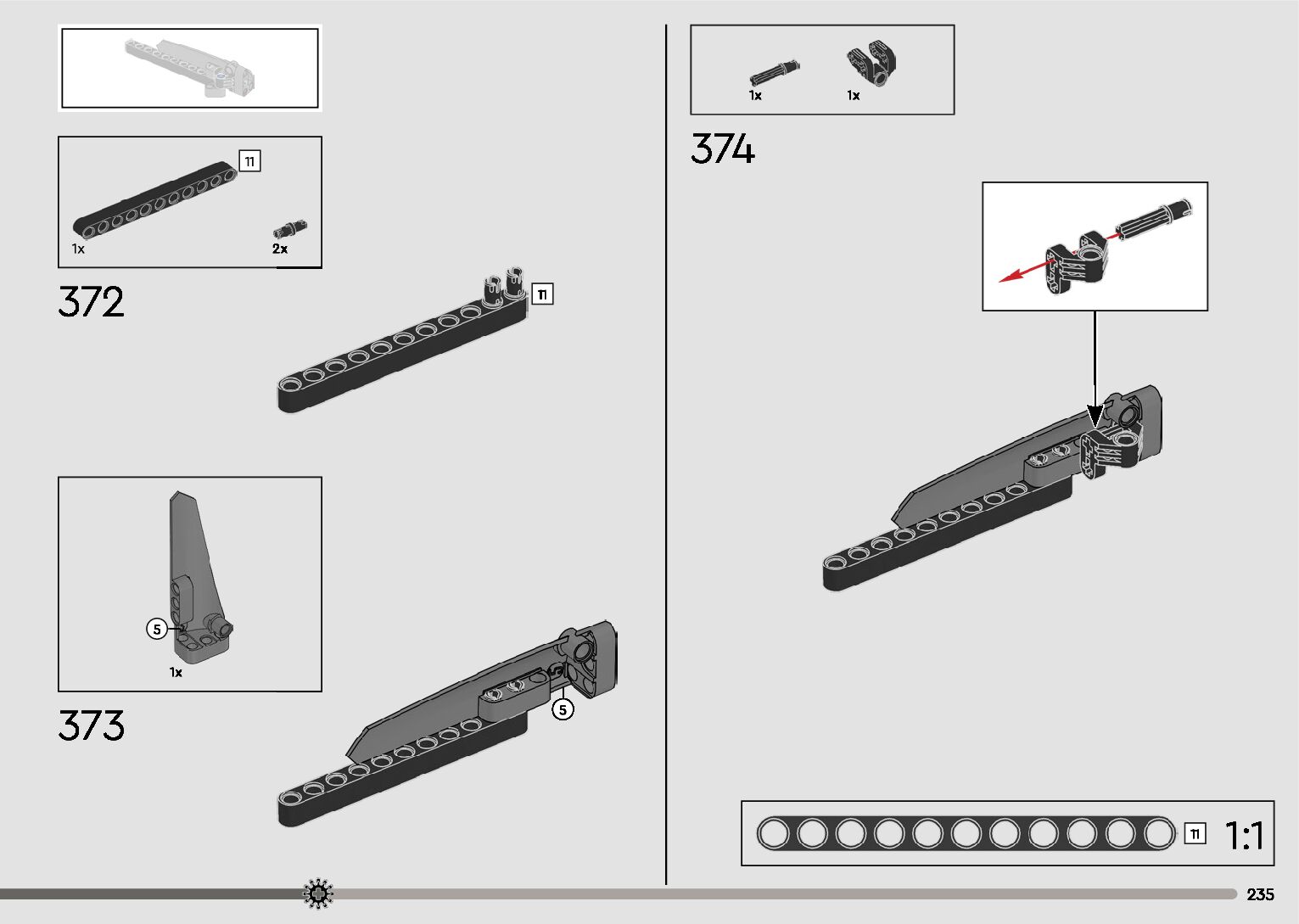 11

1x

2x

372

11

5

1x

373

5

1x

1x

374

11

1:1

235