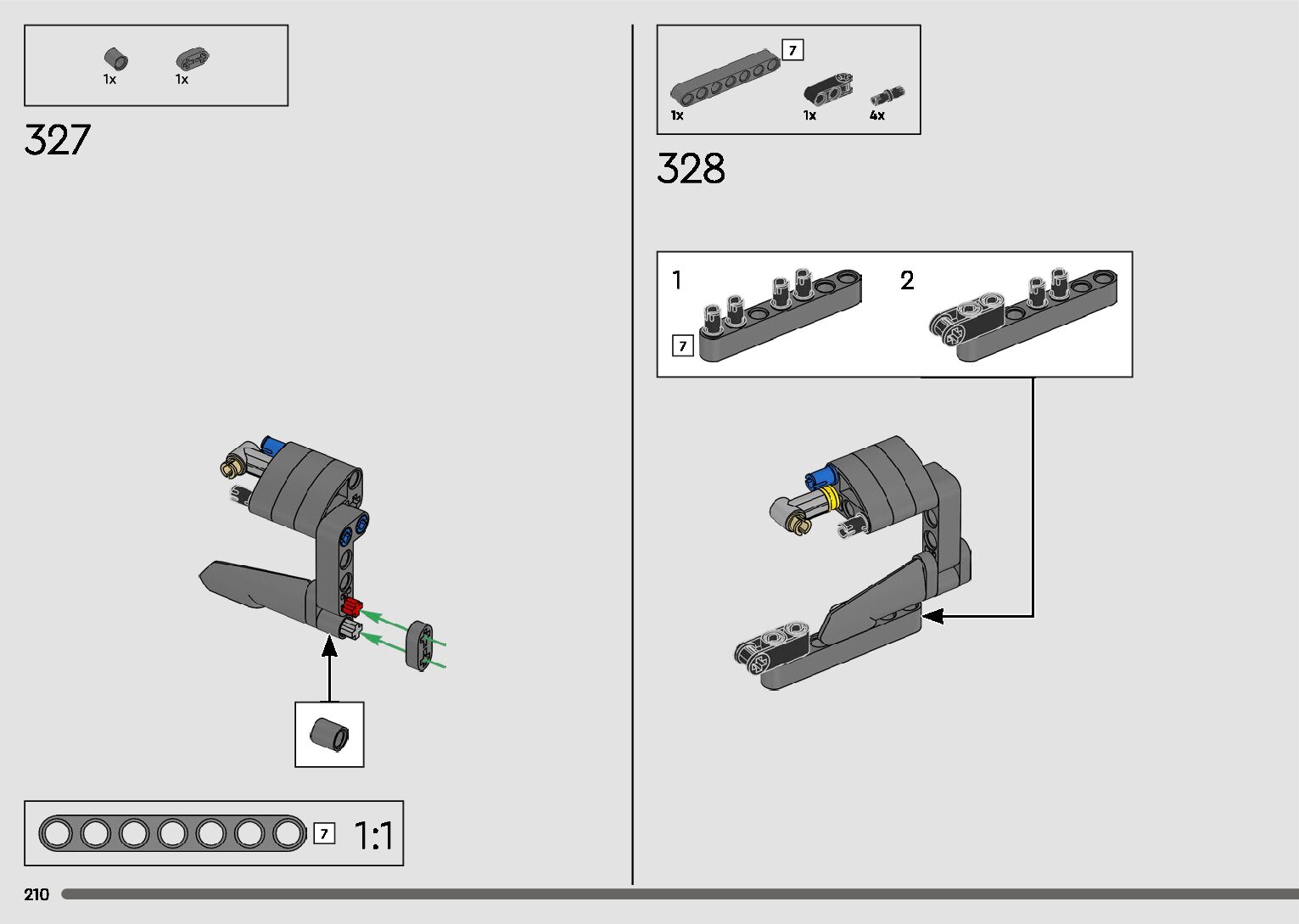 1x 1x

327

7

1:1

210

7

1x 1x 4x

328

1

7

2