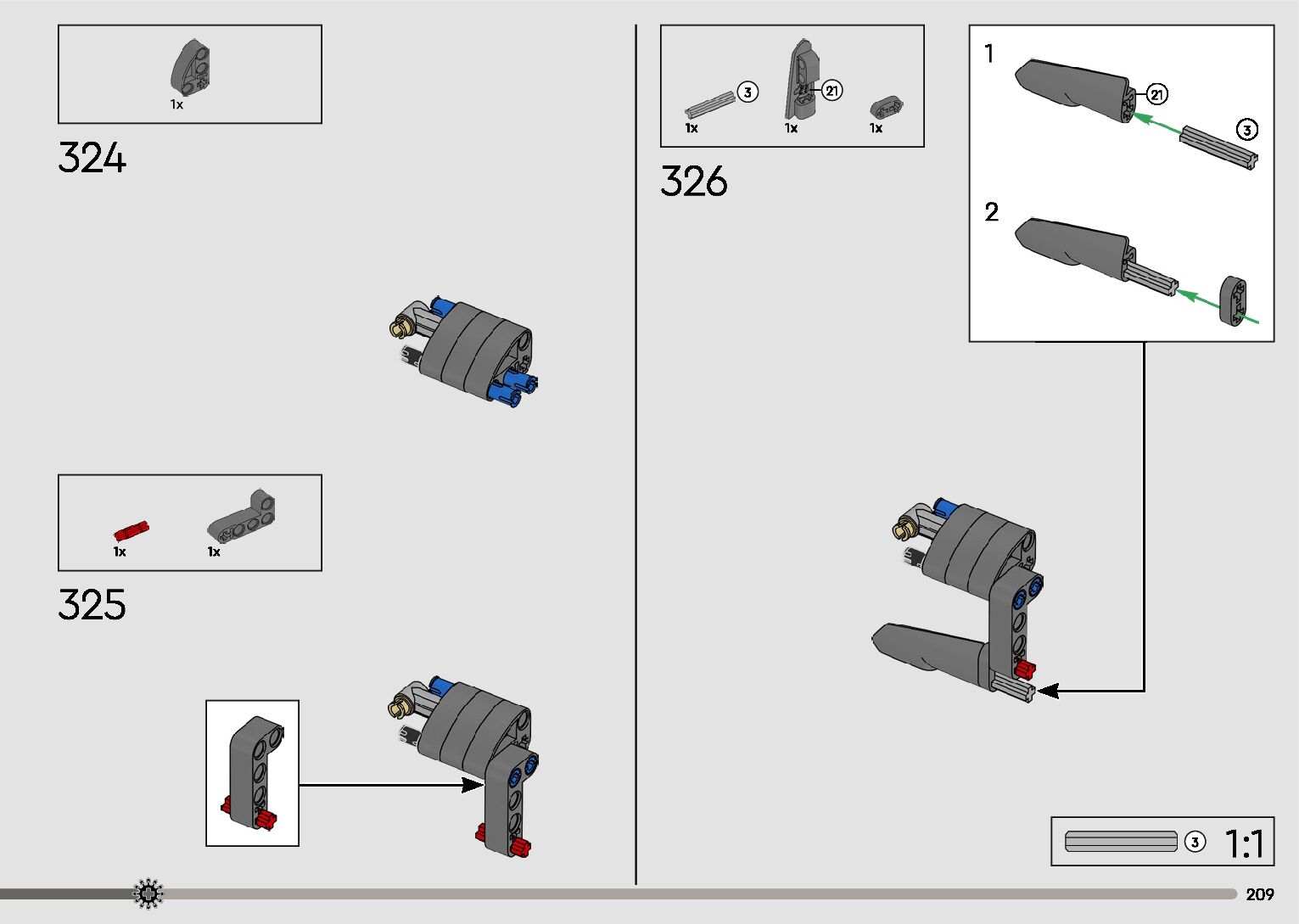 1x

324

1x 1x

325

3 21
1x 1x 1x

326

1
21
3

2

3 1:1

209