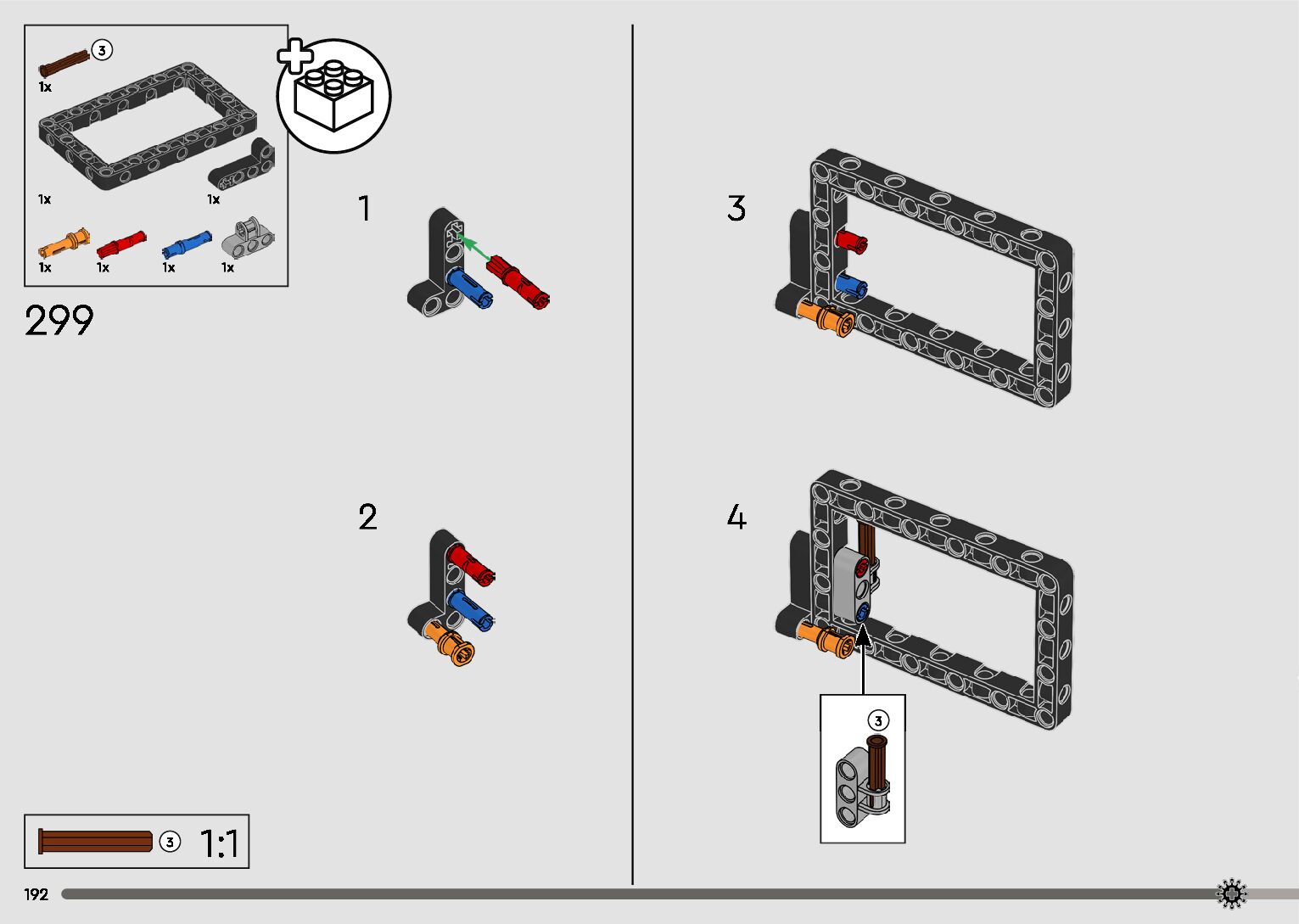 3
1x
1x
1x
1x 1x 1x 1x

299

1

2

3

4

3

3 1:1

192