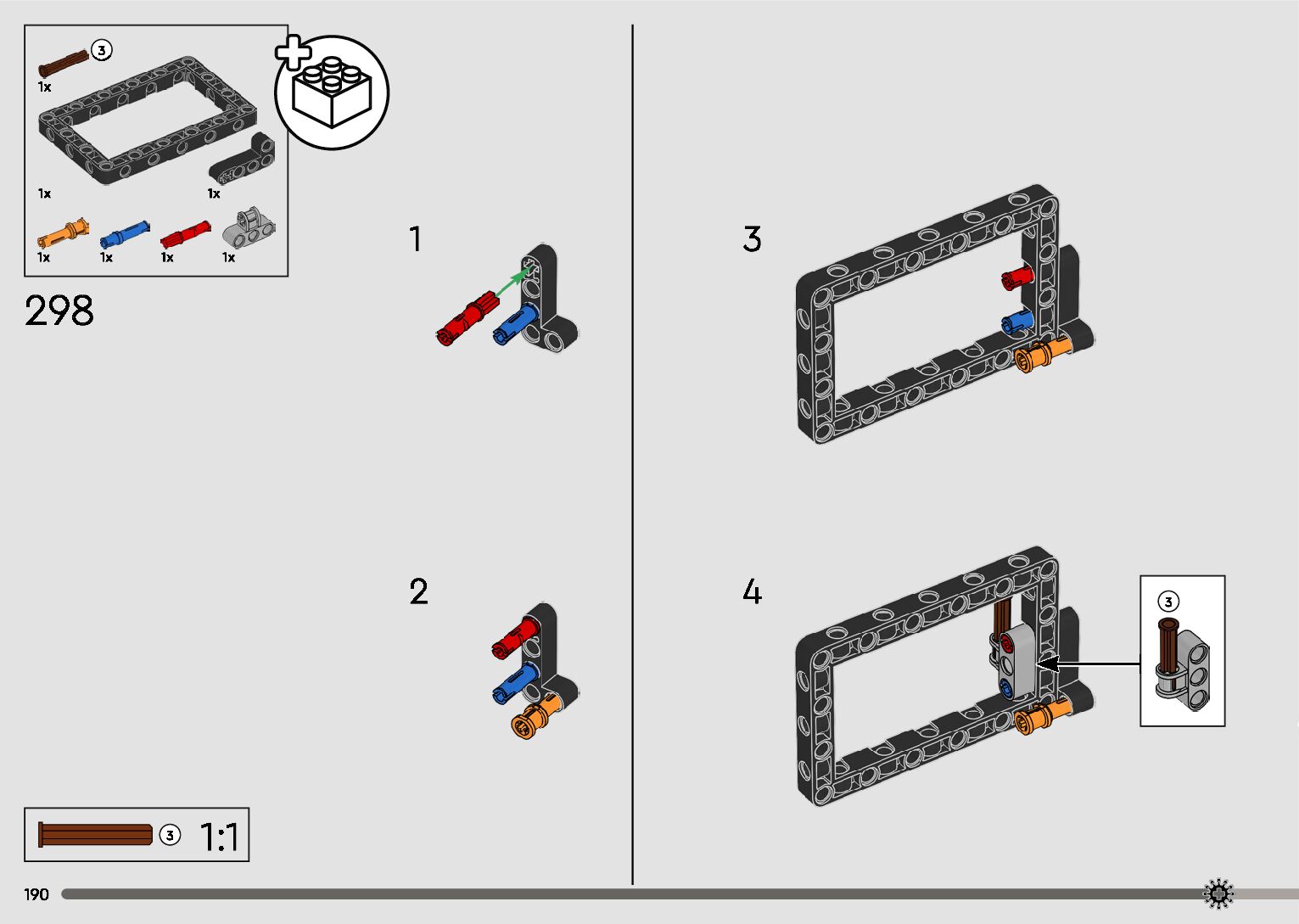 3
1x

1x
1x

1x
1x
1x
1x

298

1

2

3

4

3

3 1:1

190