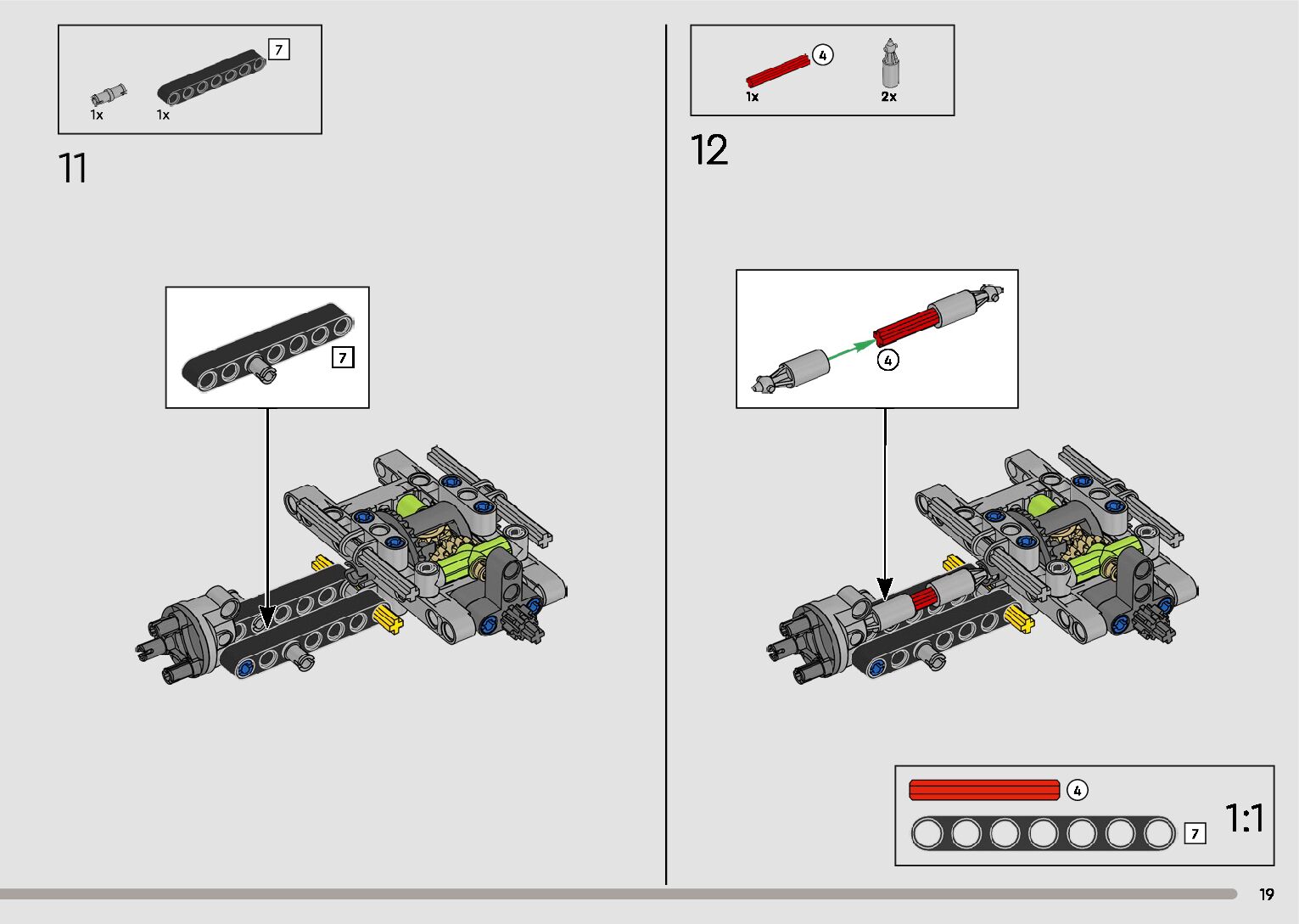 7

1x 1x

11

7

4

1x 2x

12

4

4

7

1:1

19