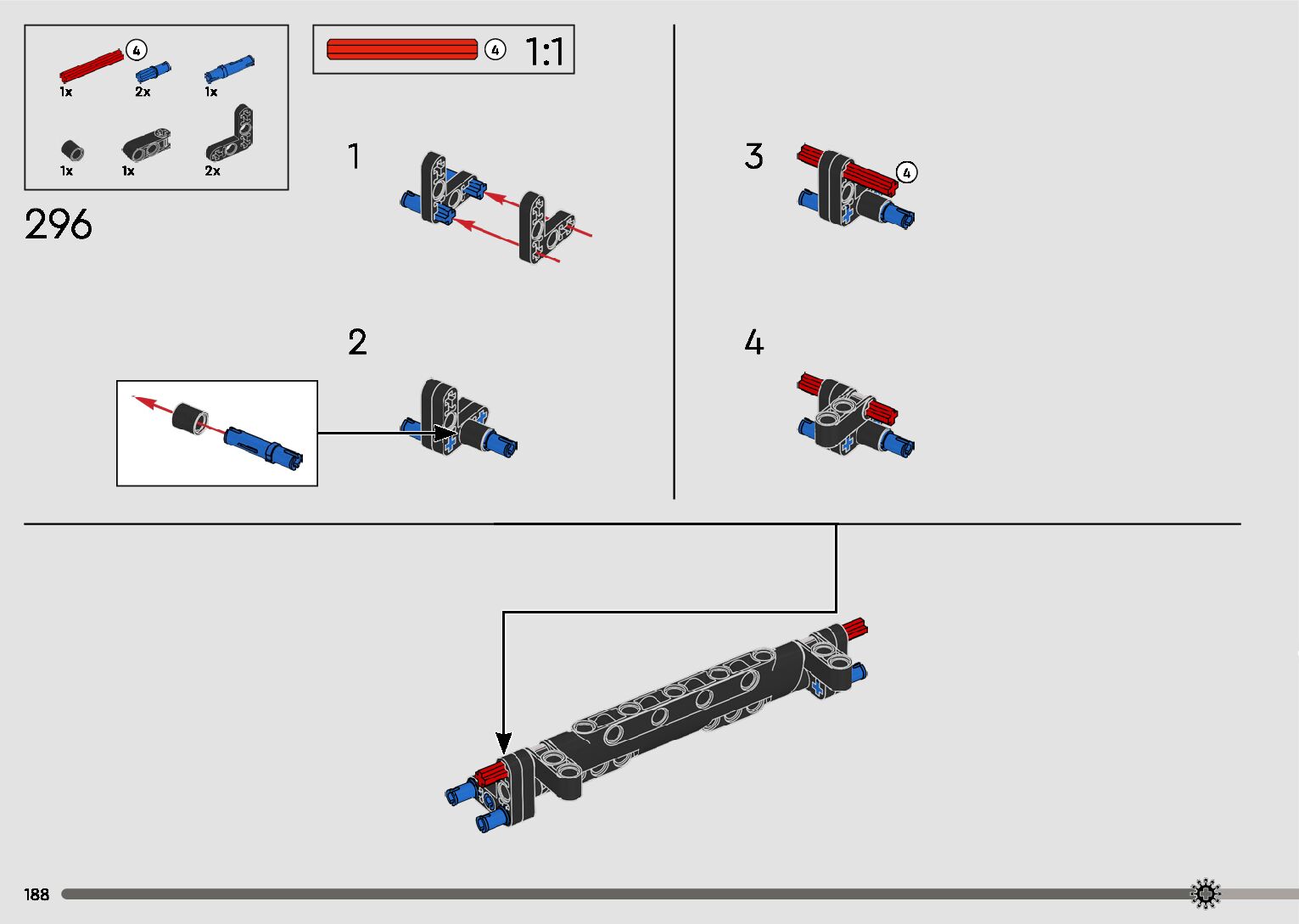 4
1x
2x
1x
1x
1x
2x

4 1:1

296

1

2

3

4

4

188