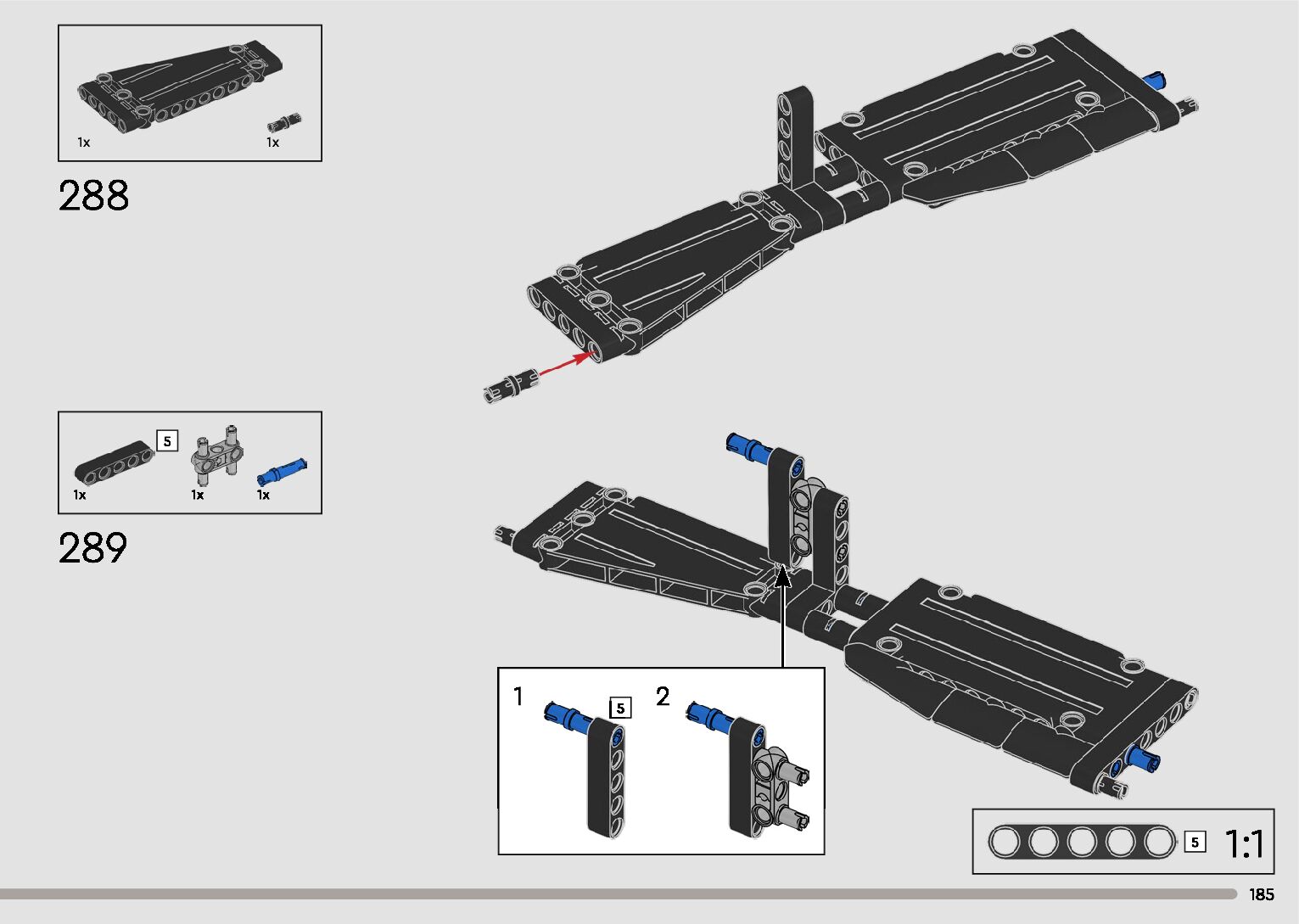 1x
1x
288

5
1x
1x
1x
289

1
5
2

5
1:1

185