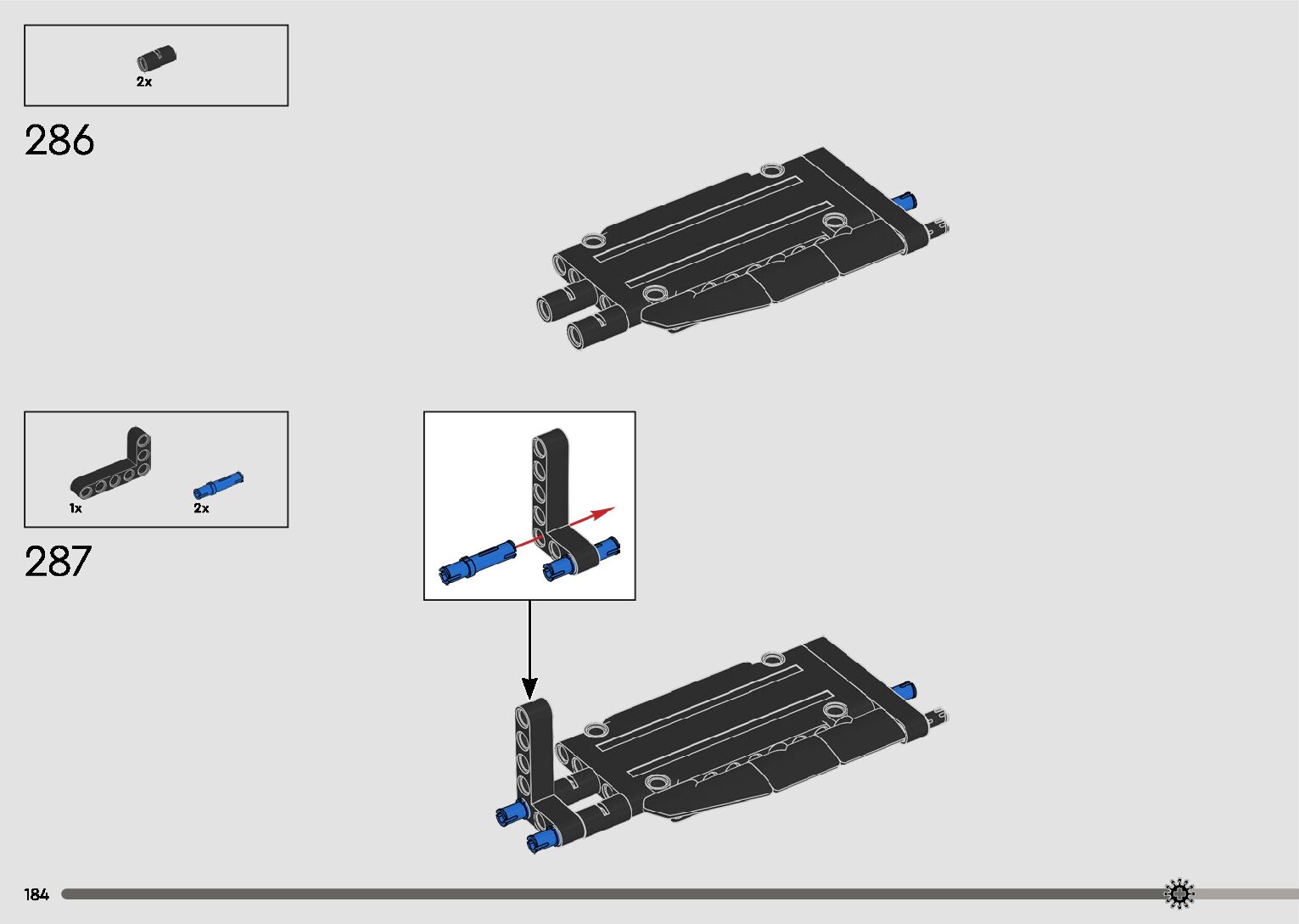 2x

286

1x

2x

287

184