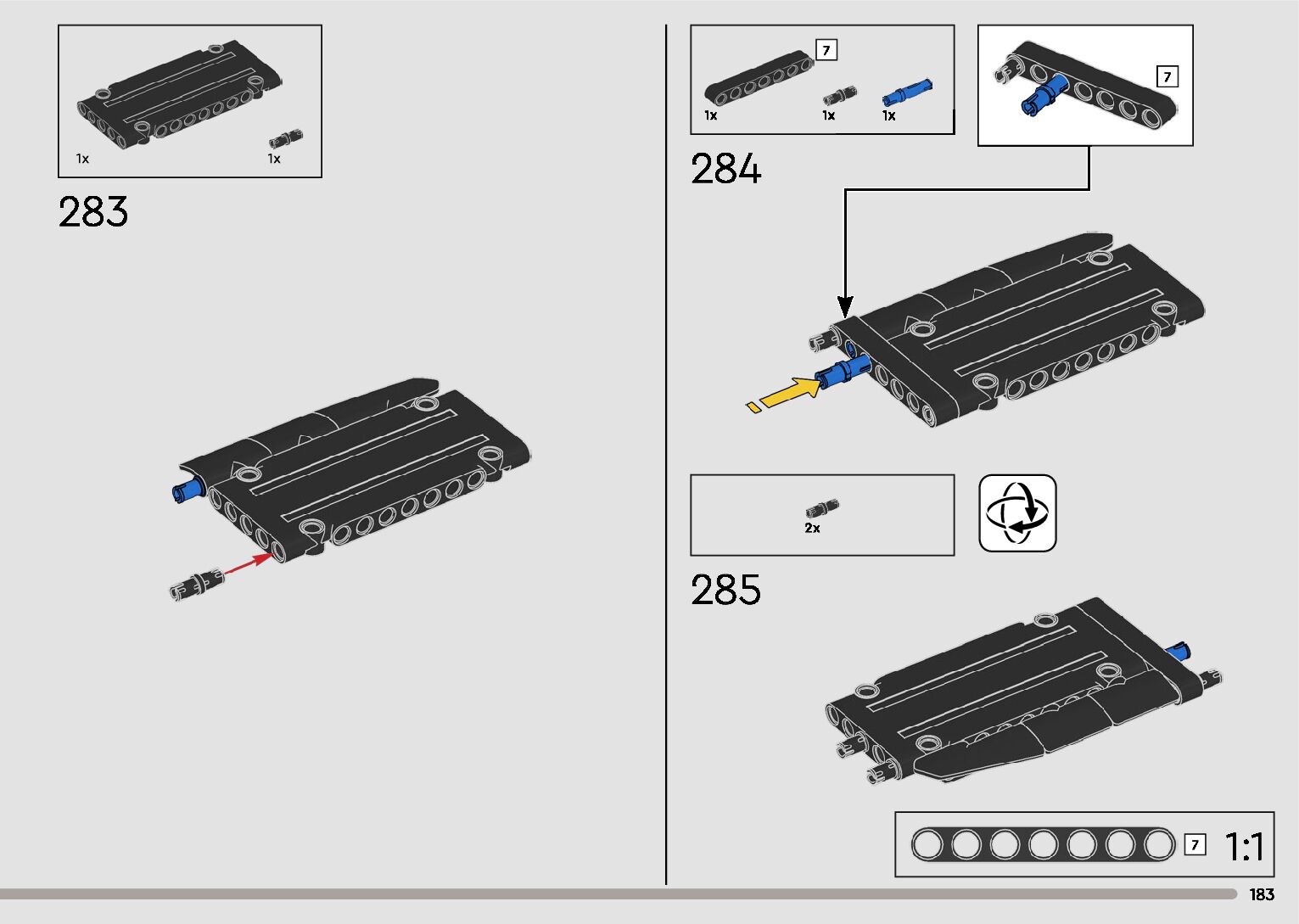 1x

1x

283

7

1x

1x

1x

7

284

2x

285

7

1:1

183