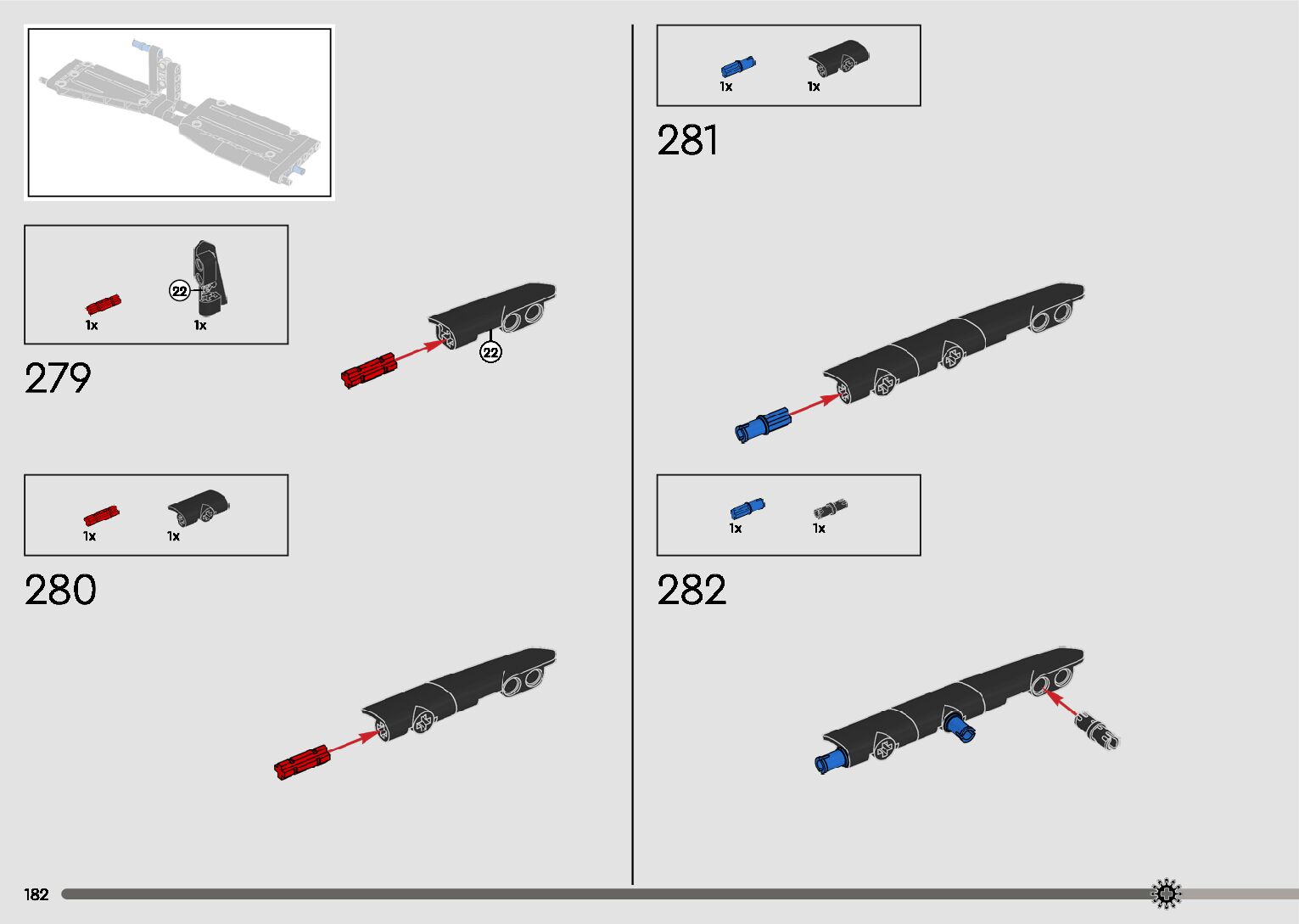 22
1x
1x
279
22

1x
1x
280

1x
1x
281

1x
1x
282

182