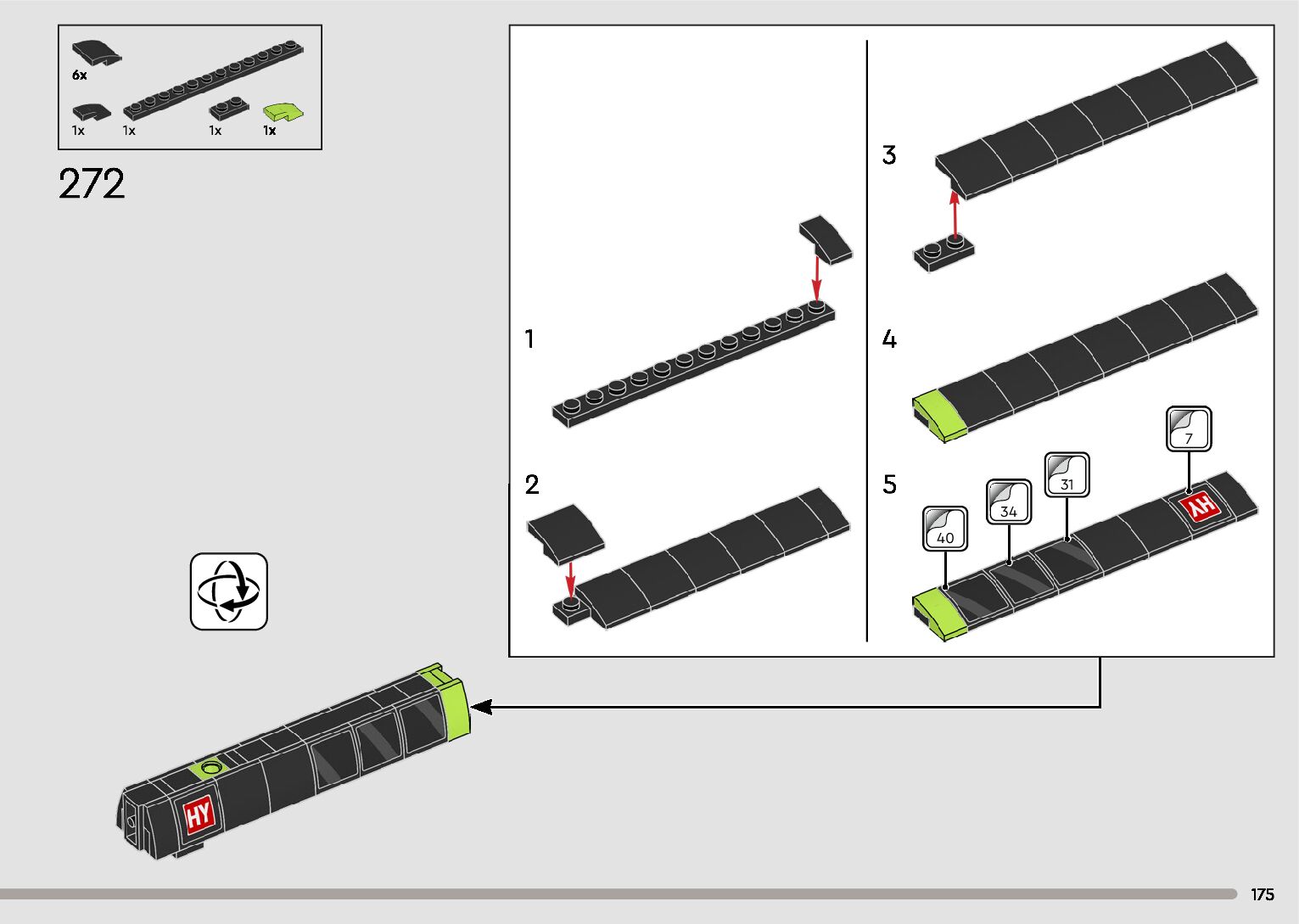 6x

1x 1x 1x 1x

272

1

2

3

4

5

40

34

31

7

HY

HY

175