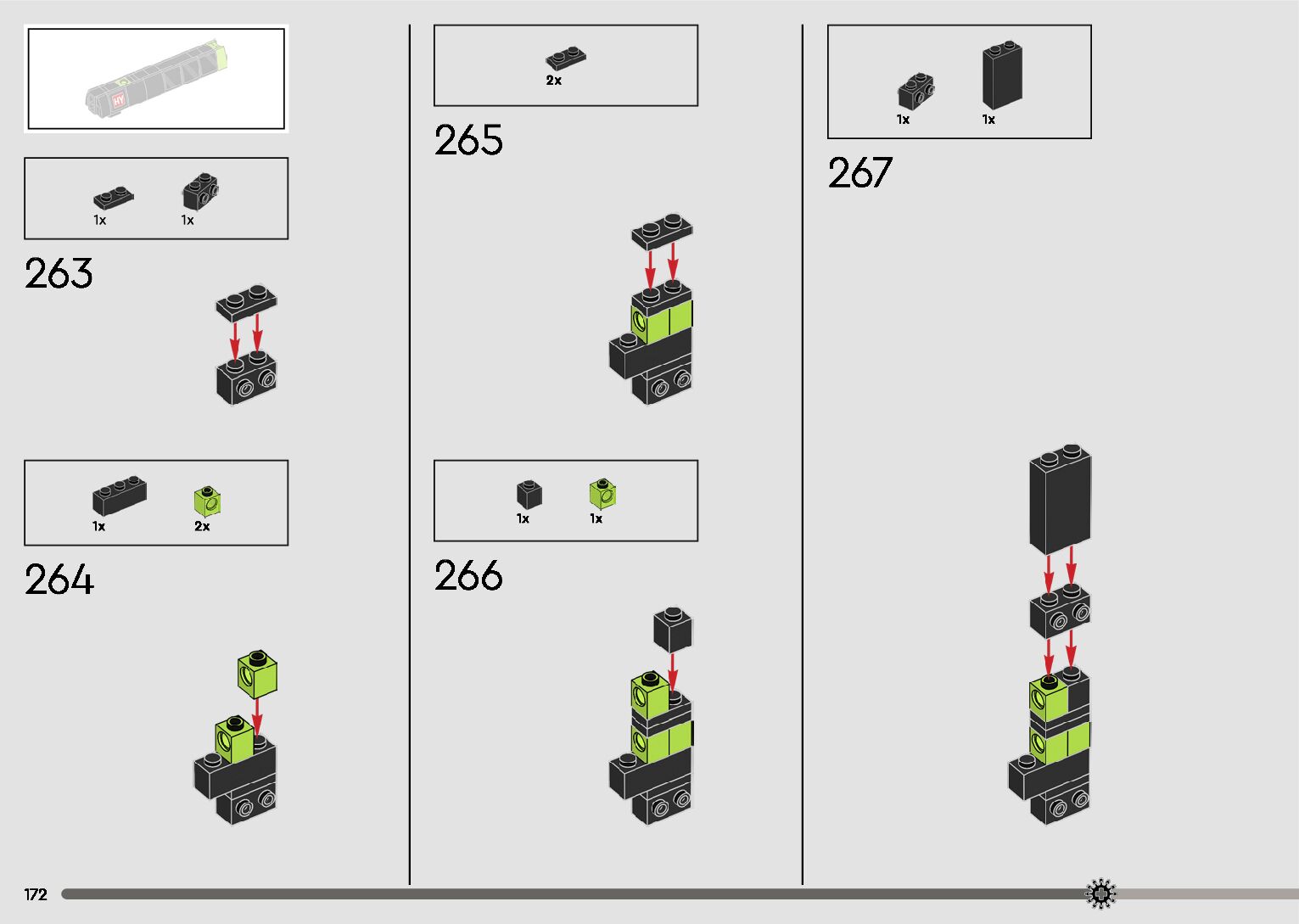 HY

1x
1x

263

1x
2x

264

2x

265

1x
1x

266

1x
1x

267

172