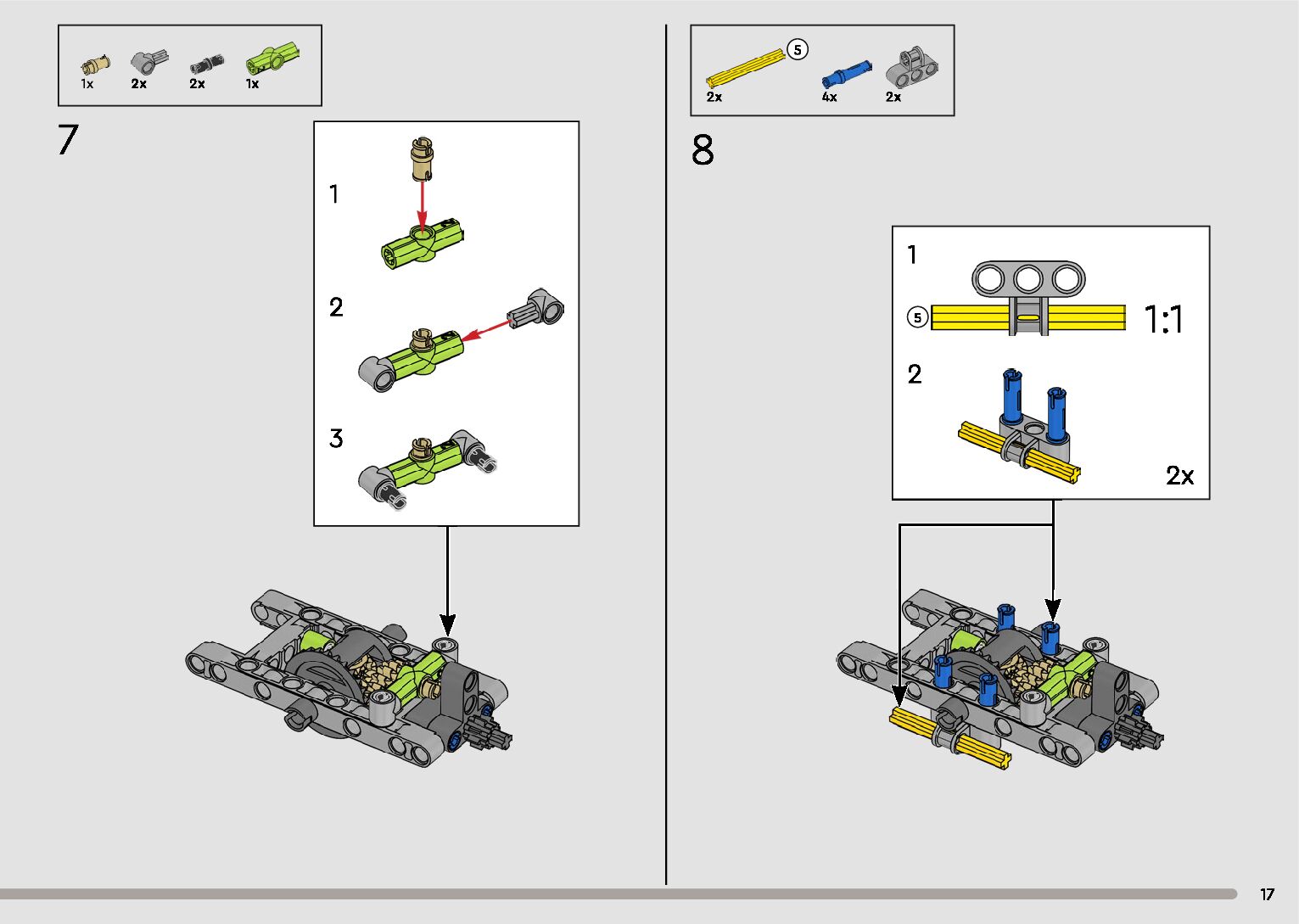 1x 2x 2x 1x

7

1

2

3

5

2x 4x 2x

8

1

5

1:1

2

2x

17