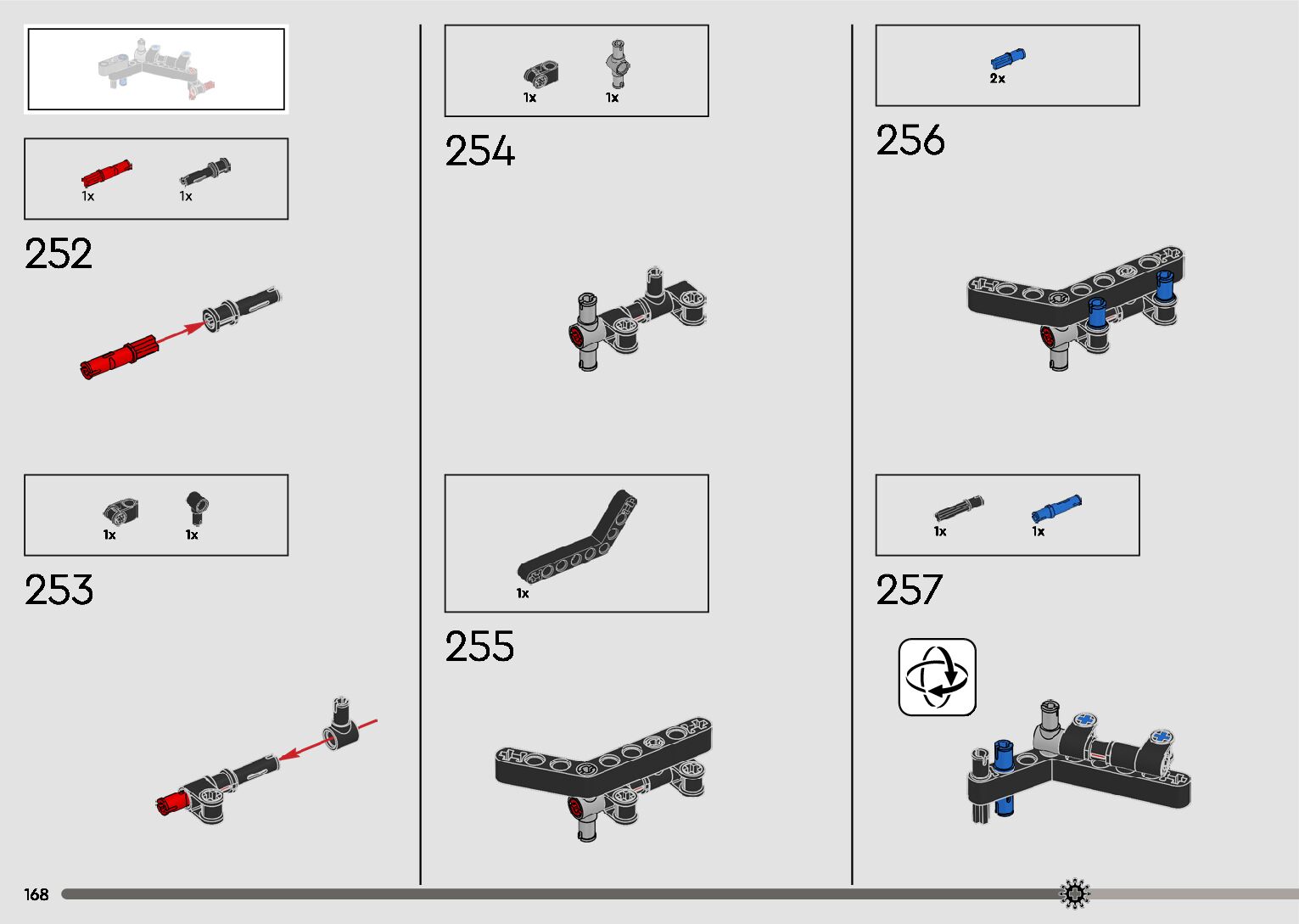 1x 1x

252

1x 1x

253

1x 1x

254

1x

255

2x

256

1x 1x

257

168